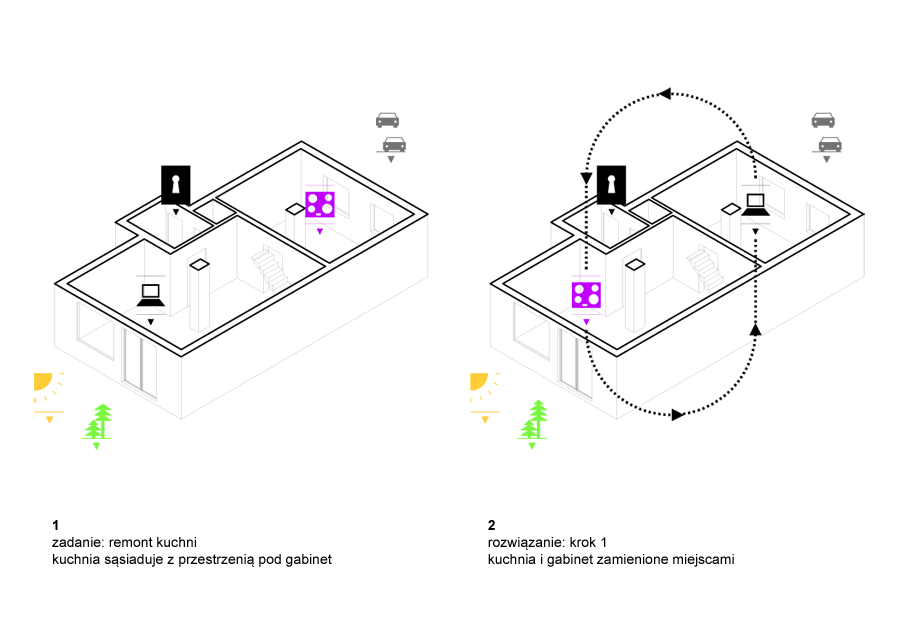 1
zadanie: remont kuchni
kuchnia sąsiaduje z przestrzenią pod gabinet

2
rozwiązanie: krok 1
kuchnia i gabinet zamienione miejscami