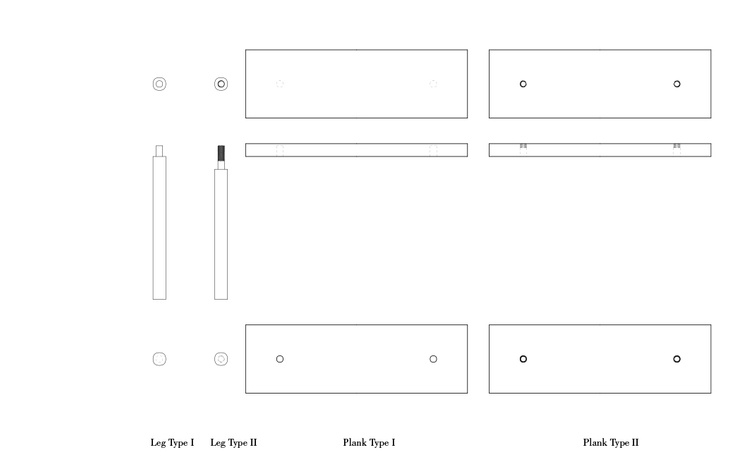 Leg Type I Leg Type II Plank Type I Plank Type II