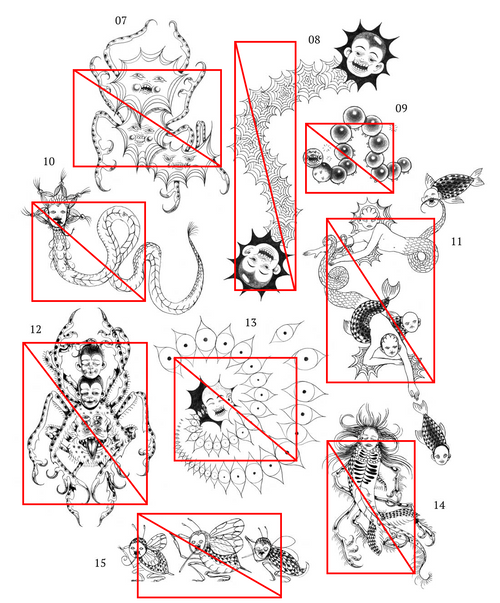 07

08

09

10

11

12

13

14

15