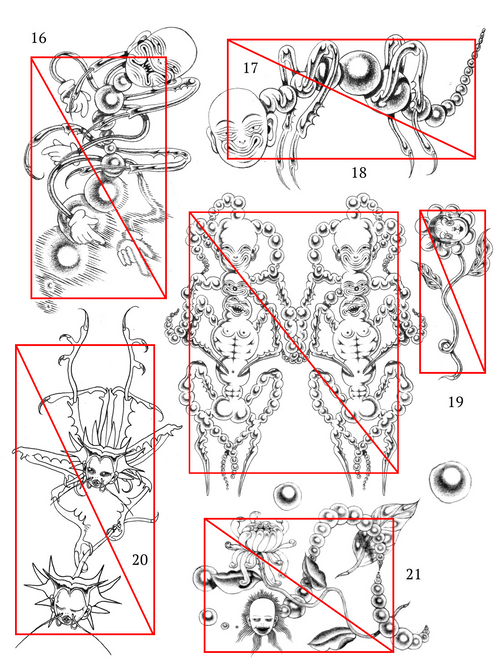 16

17

18

19

20

21