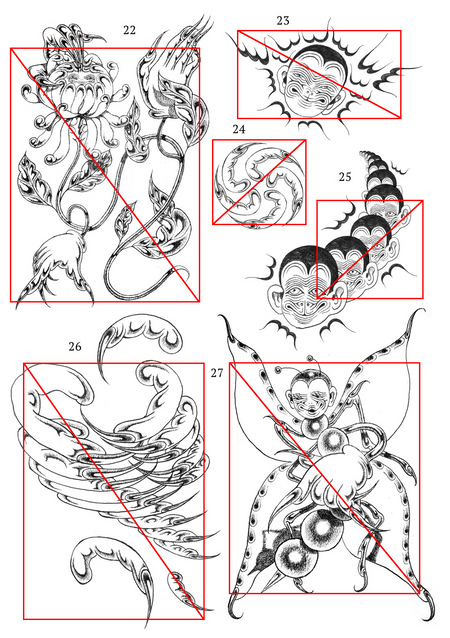 22

23

24

25

26

27