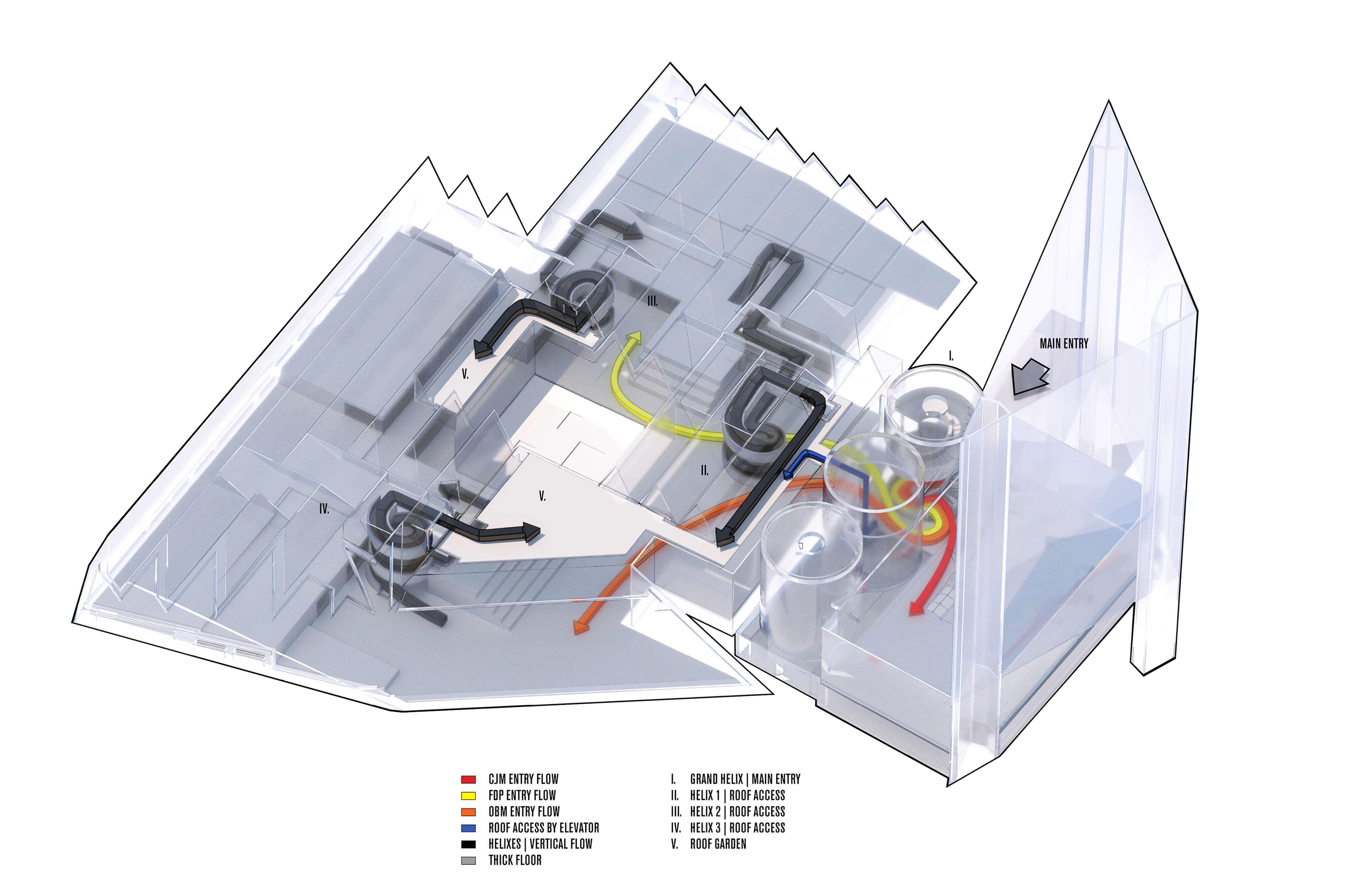 III.

MAIN ENTRY

I.

V.

II.

V.

IV.

CJM ENTRY FLOW
FDP ENTRY FLOW
OBM ENTRY FLOW
ROOF ACCESS BY ELEVATOR
HELIXES | VERTICAL FLOW
THICK FLOOR

I. GRAND HELIX | MAIN ENTRY
II. HELIX 1 | ROOF ACCESS
III. HELIX 2 | ROOF ACCESS
IV. HELIX 3 | ROOF ACCESS
V. ROOF GARDEN