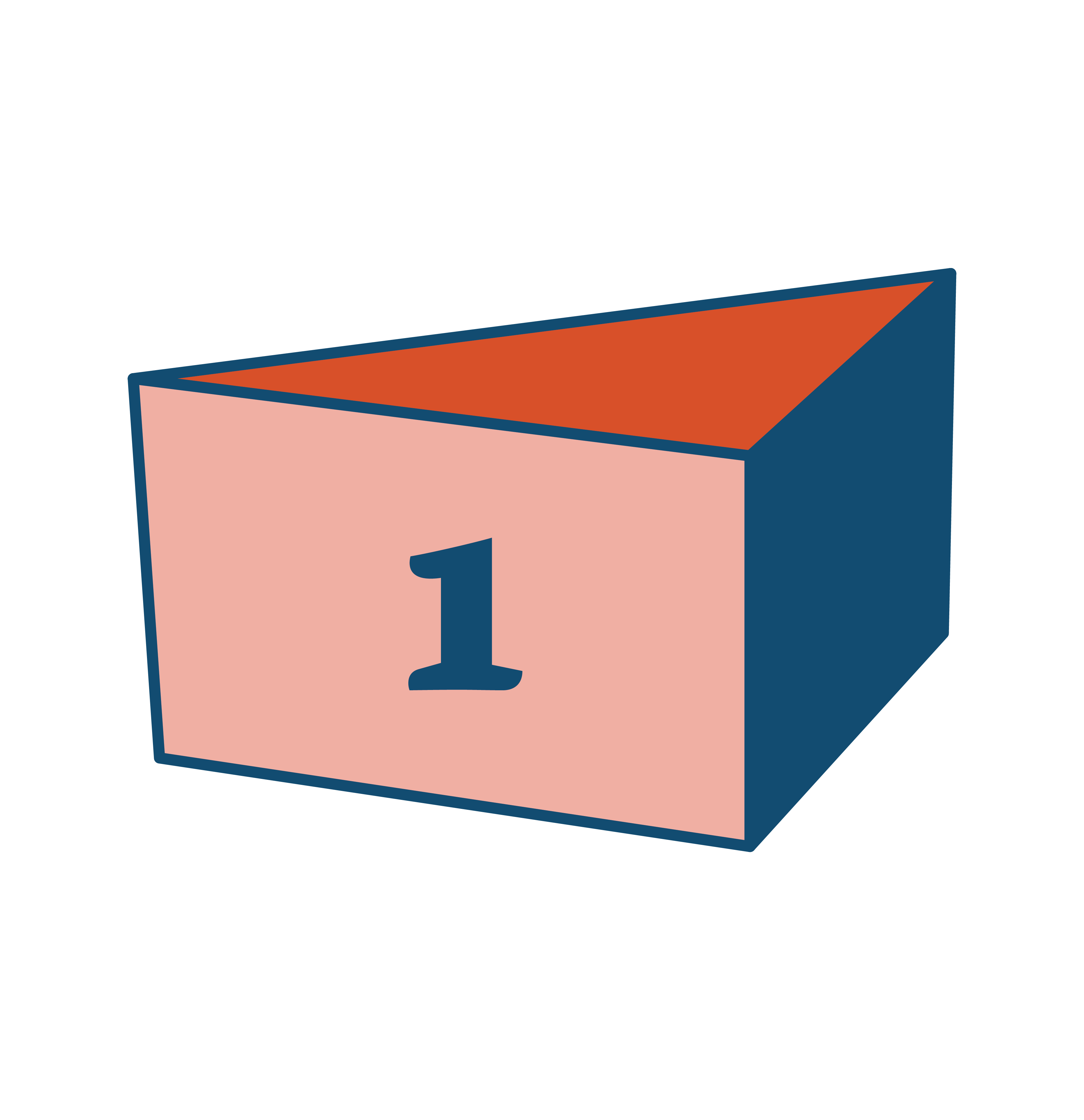 1