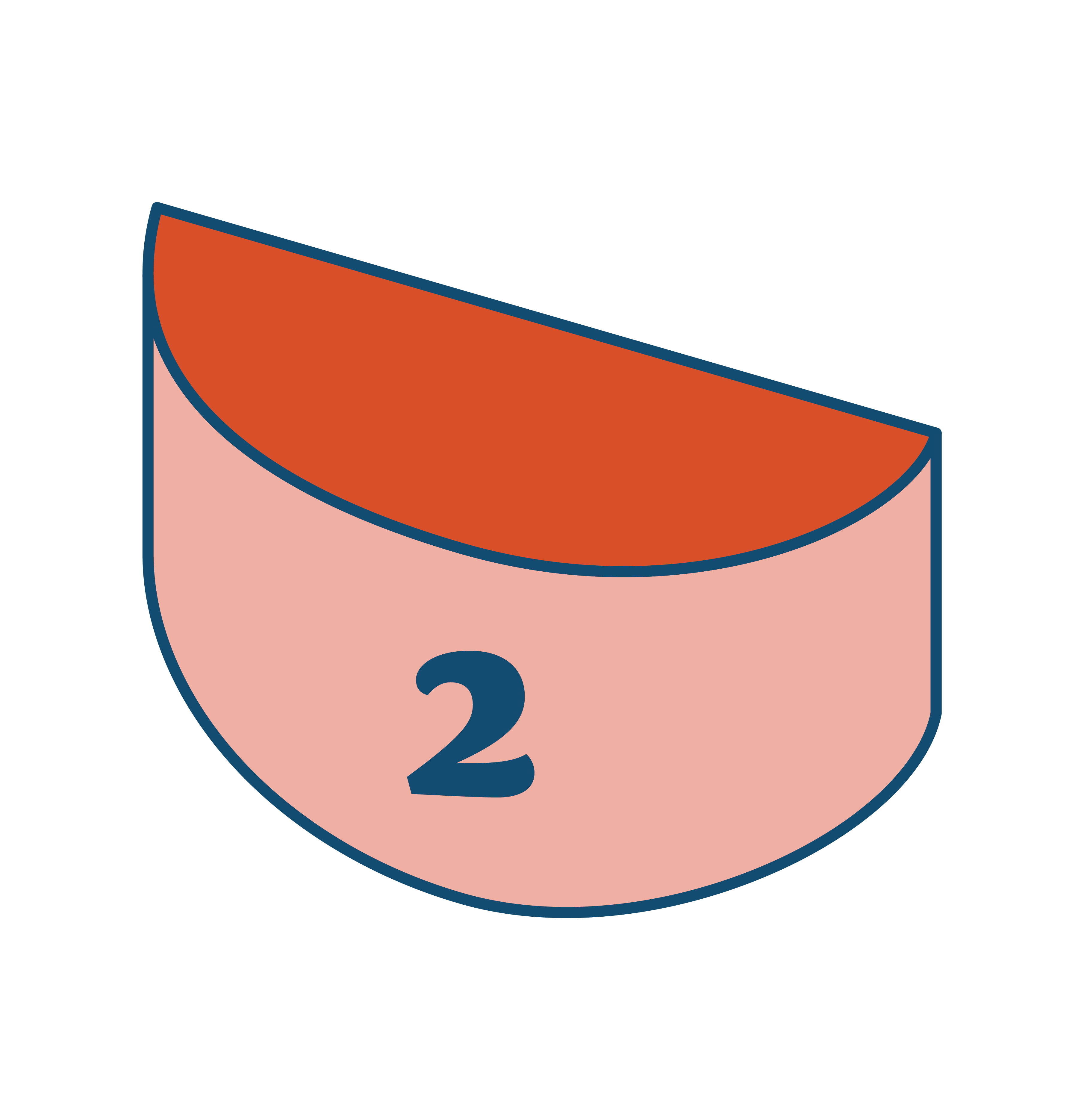 2