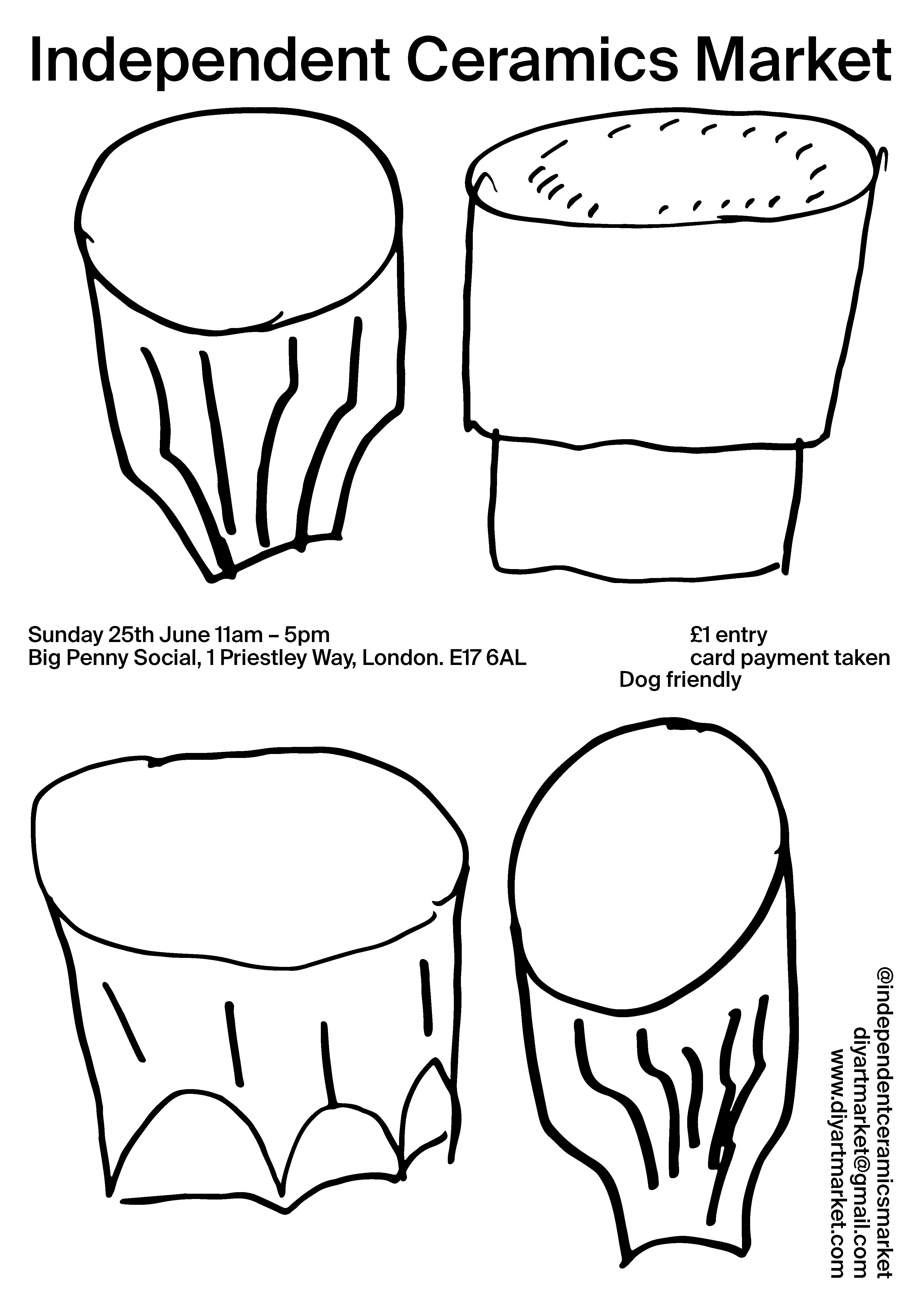 Independent Ceramics Market

Sunday 25th June 11am – 5pm
Big Penny Social, 1 Priestley Way, London. E17 6AL

£1 entry
card payment taken
Dog friendly

@independentceramicsmarket
diyartmarket@gmail.com
www.diyartmarket.com