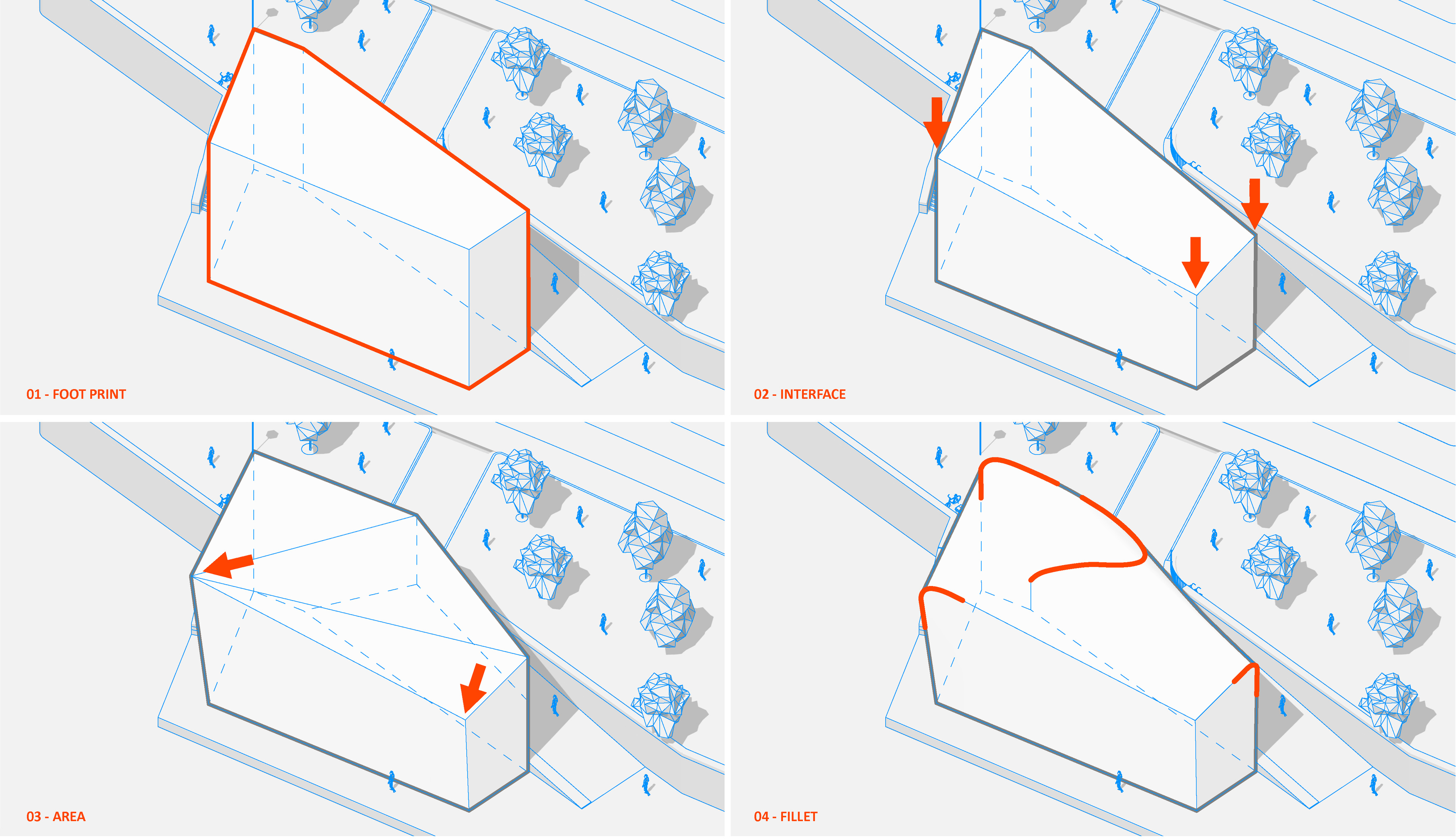 01 - FOOT PRINT

02 - INTERFACE

03 - AREA

04 - FILLET