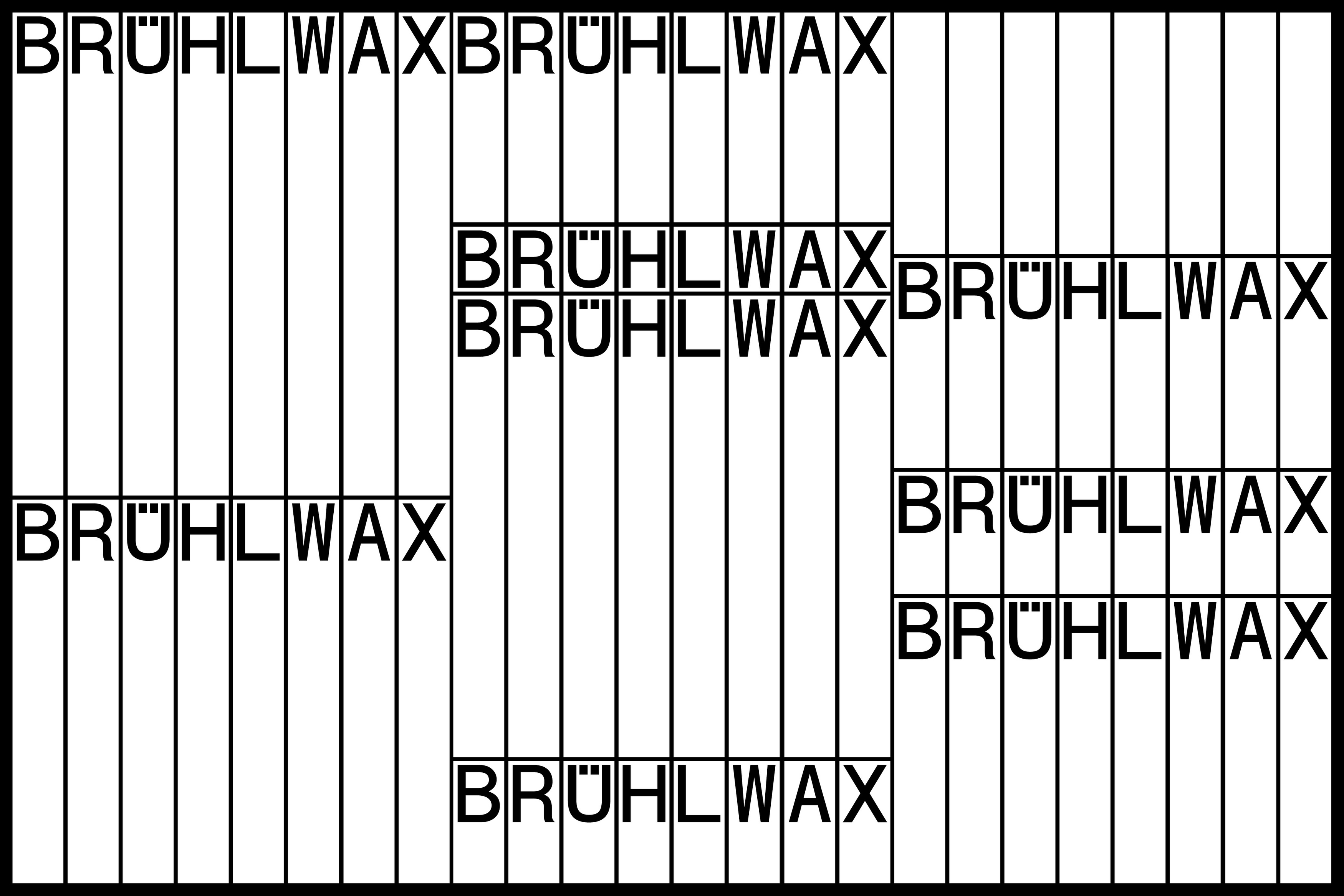 BRÜHLWAX

BRÜHLWAX

BRÜHLWAX

BRÜHLWAX

BRÜHLWAX

BRÜHLWAX

BRÜHLWAX

BRÜHLWAX

BRÜHLWAX