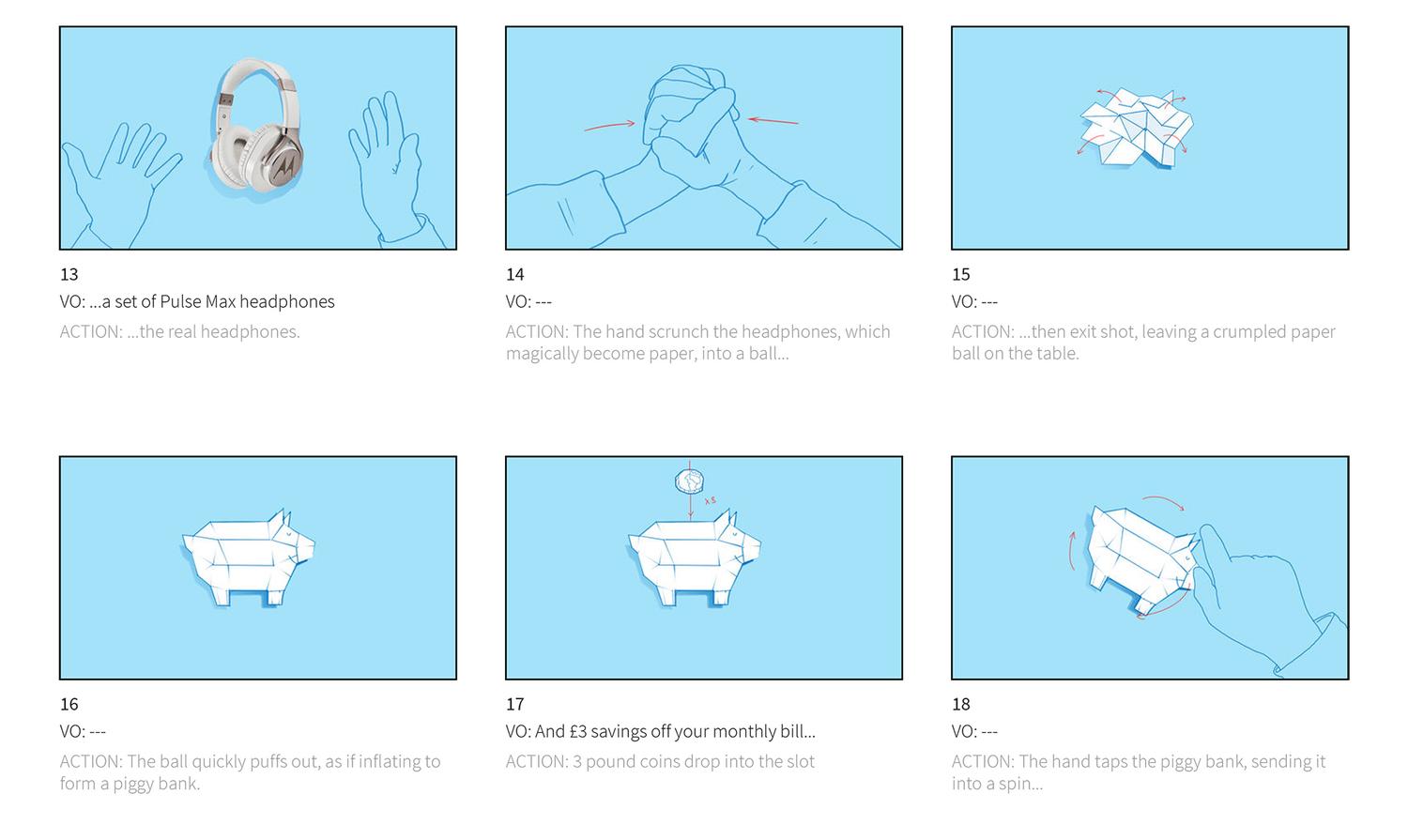 13
VO: ...a set of Pulse Max headphones
ACTION: ...the real headphones.

14
VO: ---
ACTION: The hand scrunch the headphones, which magically become paper, into a ball...

15
VO: ---
ACTION: ...then exit shot, leaving a crumpled paper ball on the table.

16
VO: ---
ACTION: The ball quickly puffs out, as if inflating to form a piggy bank.

x3

17
VO: And £3 savings off your monthly bill...
ACTION: 3 pound coins drop into the slot

18
VO: ---
ACTION: The hand taps the piggy bank, sending it into a spin...