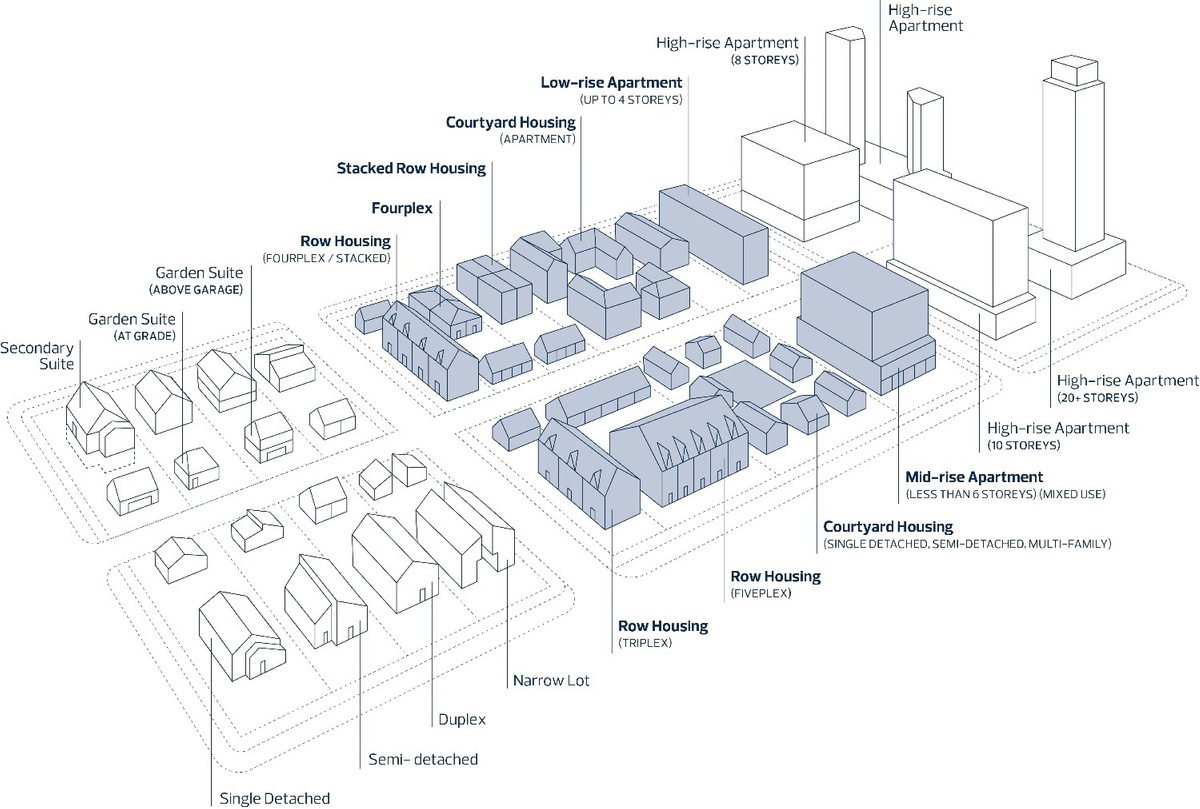 High-rise Apartment

High-rise Apartment
(8 STOREYS)

Low-rise Apartment
(UP TO 4 STOREYS)

Courtyard Housing
(APARTMENT)

Stacked Row Housing

Fourplex

Row Housing
(FOURPLEX / STACKED)

Garden Suite
(ABOVE GARAGE)

Garden Suite
(AT GRADE)

Secondary Suite

High-rise Apartment
(20+ STOREYS)

High-rise Apartment
(10 STOREYS)

Mid-rise Apartment
(LESS THAN 6 STOREYS) (MIXED USE)

Courtyard Housing
(SINGLE DETACHED, SEMI-DETACHED, MULTI-FAMILY)

Row Housing
(FIVEPLEX)

Row Housing
(TRIPLEX)

Narrow Lot

Duplex

Semi- detached

Single Detached