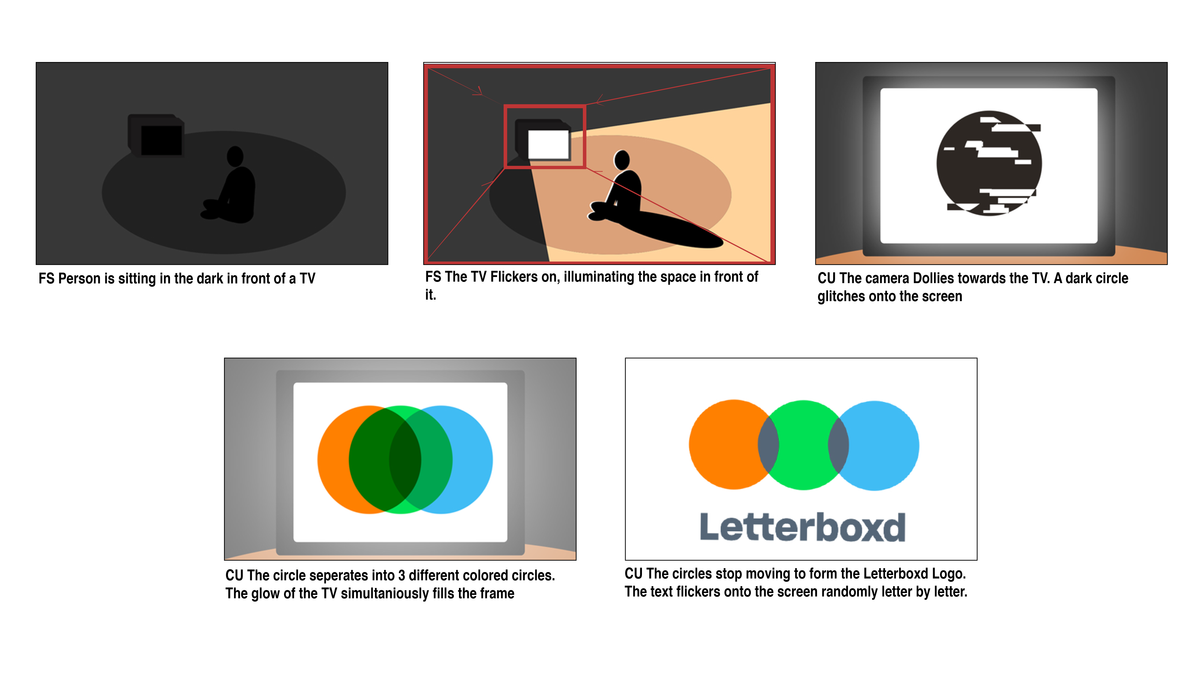 FS Person is sitting in the dark in front of a TV

FS The TV Flickers on, illuminating the space in front of it.

CU The camera Dollies towards the TV. A dark circle glitches onto the screen

CU The circle seperates into 3 different colored circles. The glow of the TV simultaniously fills the frame

Letterboxd

CU The circles stop moving to form the Letterboxd Logo. The text flickers onto the screen randomly letter by letter.