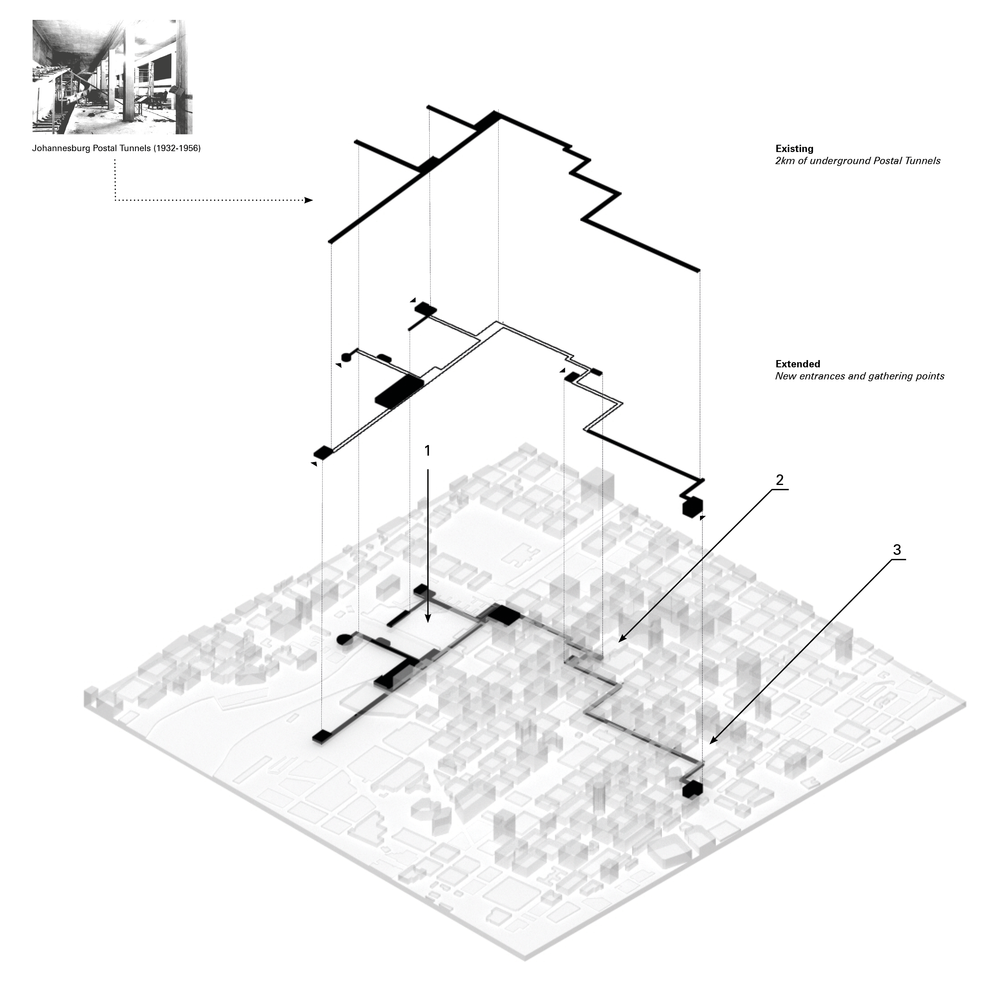 Johannesburg Postal Tunnels (1932-1956)

Existing
2km of underground Postal Tunnels

Extended
New entrances and gathering points

1

2

3