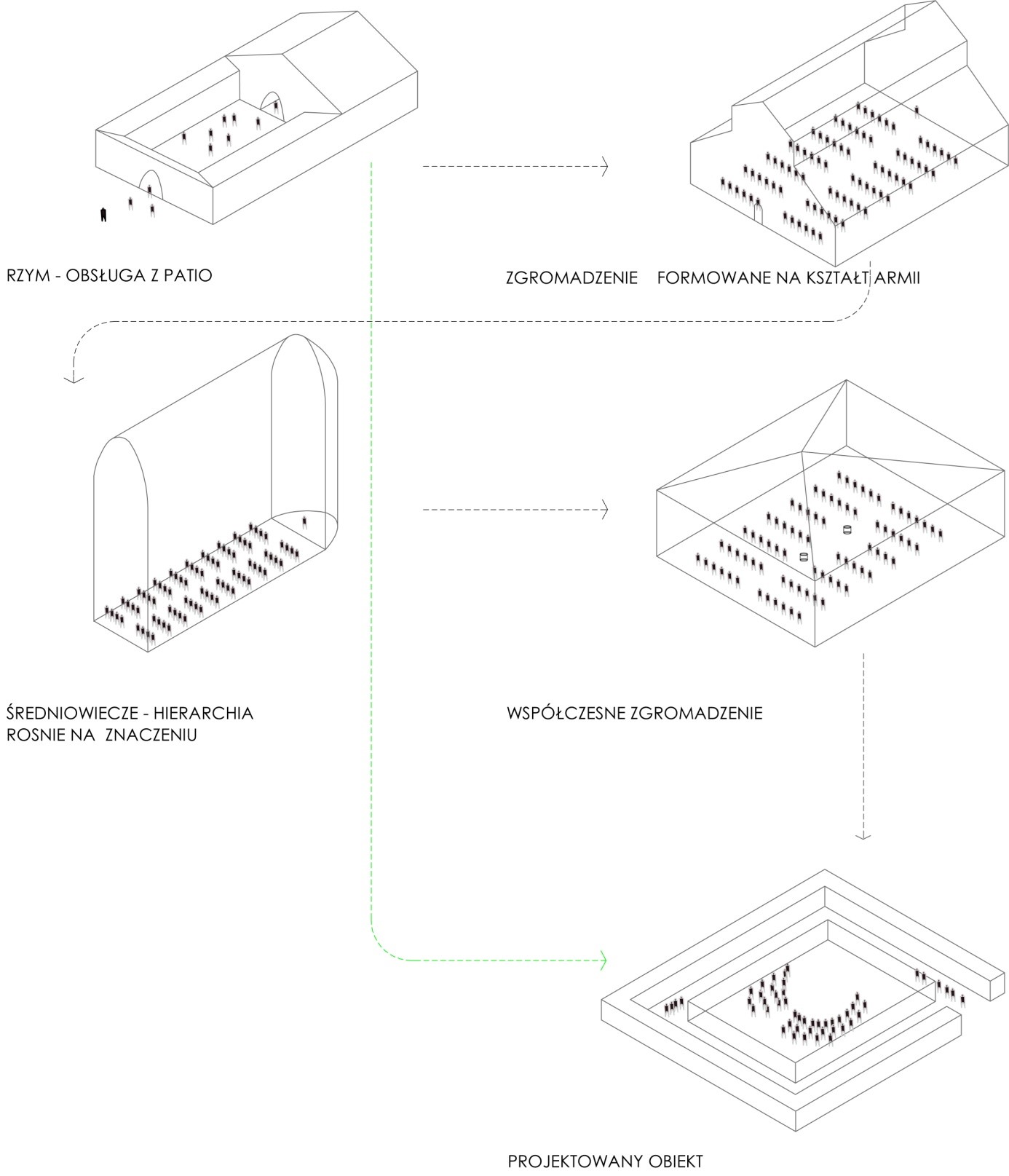 RZYM - OBSŁUGA Z PATIO

ZGROMADZENIE FORMOWANE NA KSZTAŁT ARMII

ŚREDNIOWIECZE - HIERARCHIA ROSNIE NA ZNACZENIU

WSPÓŁCZESNE ZGROMADZENIE

PROJEKTOWANY OBIEKT