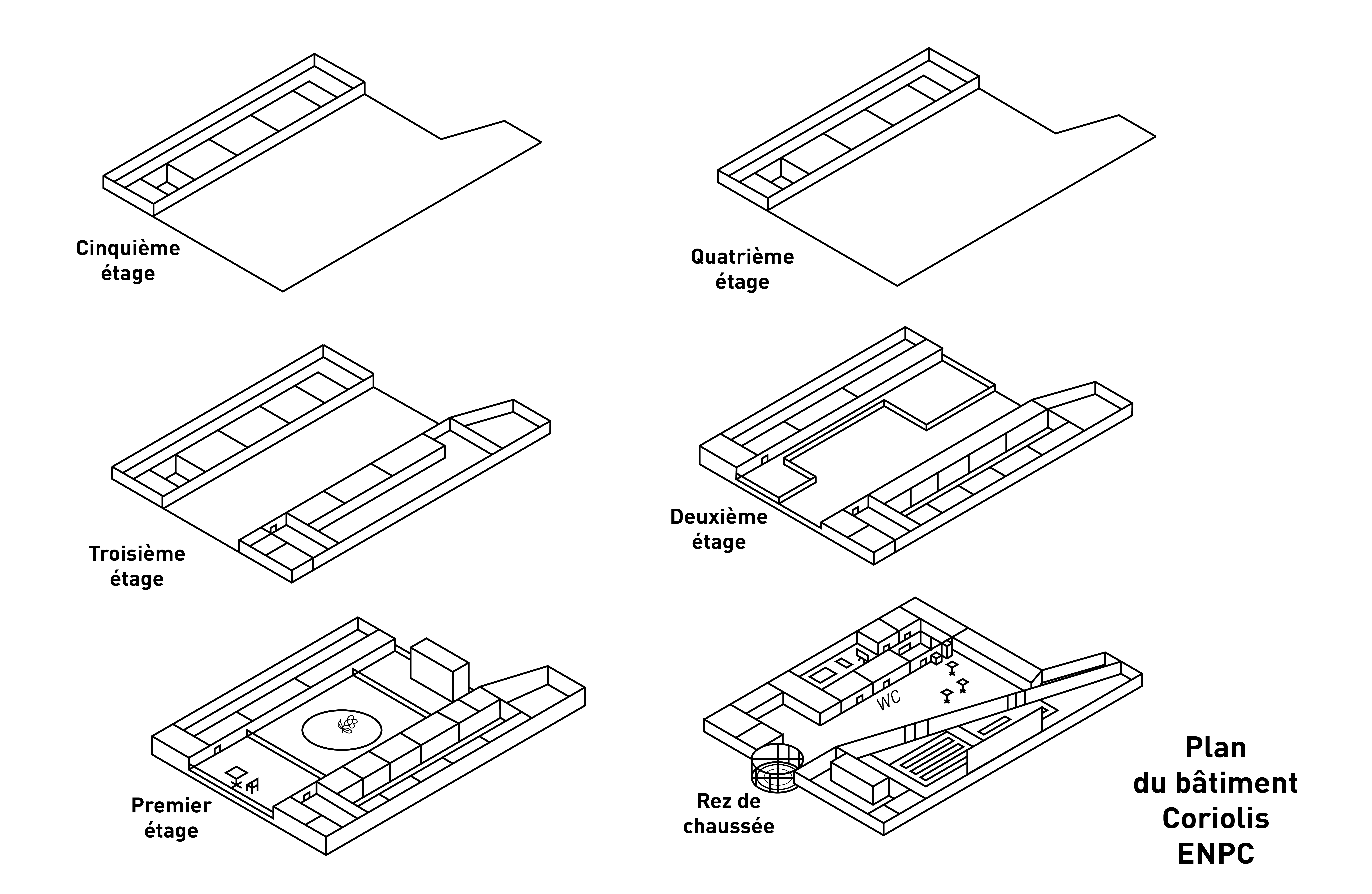 Cinquième étage

Quatrième étage

Troisième étage

Deuxième étage

Premier étage

WC

Rez de chaussée

Plan du bâtiment Coriolis ENPC