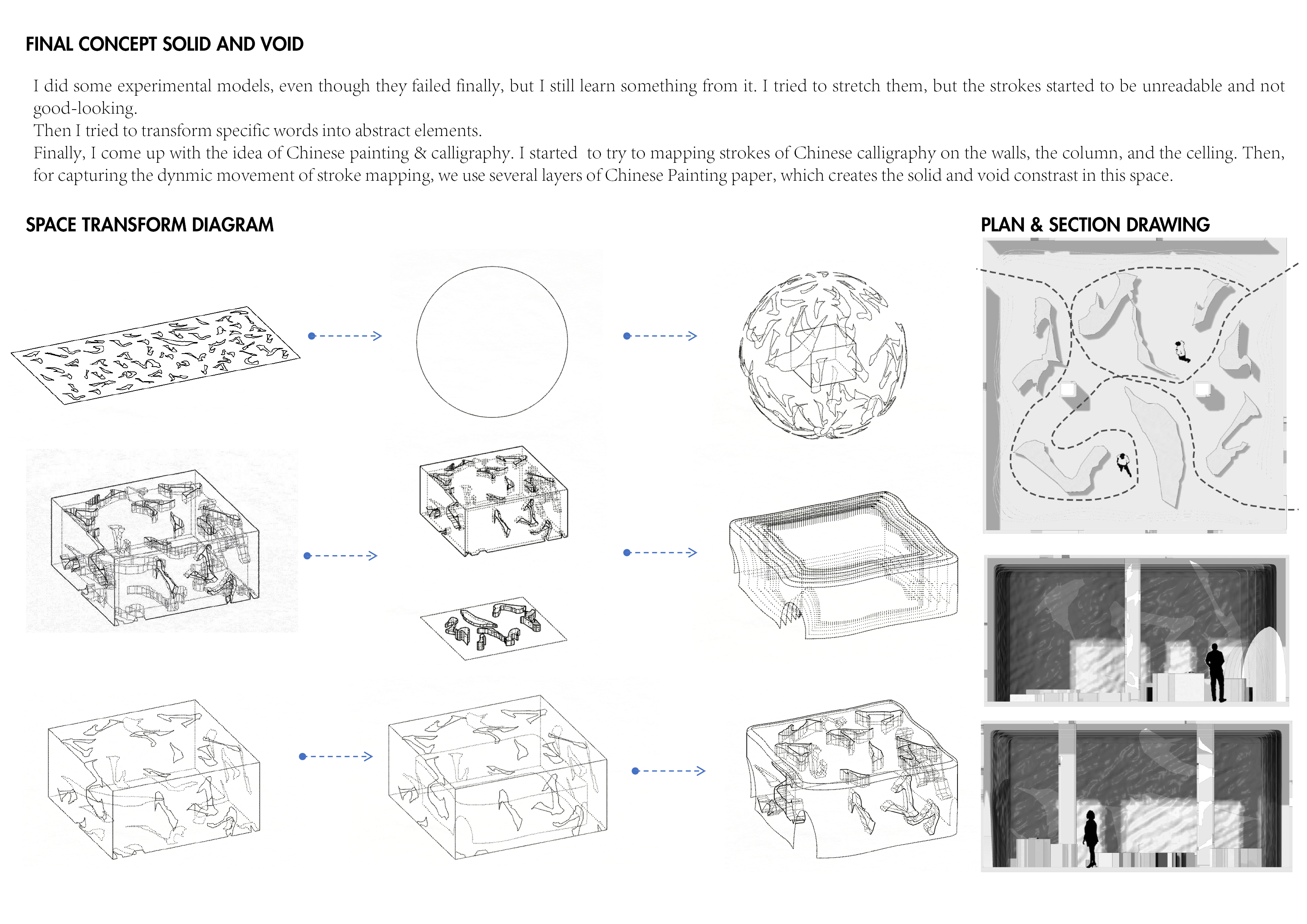 FINAL CONCEPT SOLID AND VOID

I did some experimental models, even though they failed finally, but I still learn something from it. I tried to stretch them, but the strokes started to be unreadable and not good-looking.
Then I tried to transform specific words into abstract elements.
Finally, I come up with the idea of Chinese painting & calligraphy. I started to try to mapping strokes of Chinese calligraphy on the walls, the column, and the celling. Then, for capturing the dynmic movement of stroke mapping, we use several layers of Chinese Painting paper, which creates the solid and void constrast in this space.

SPACE TRANSFORM DIAGRAM

PLAN & SECTION DRAWING