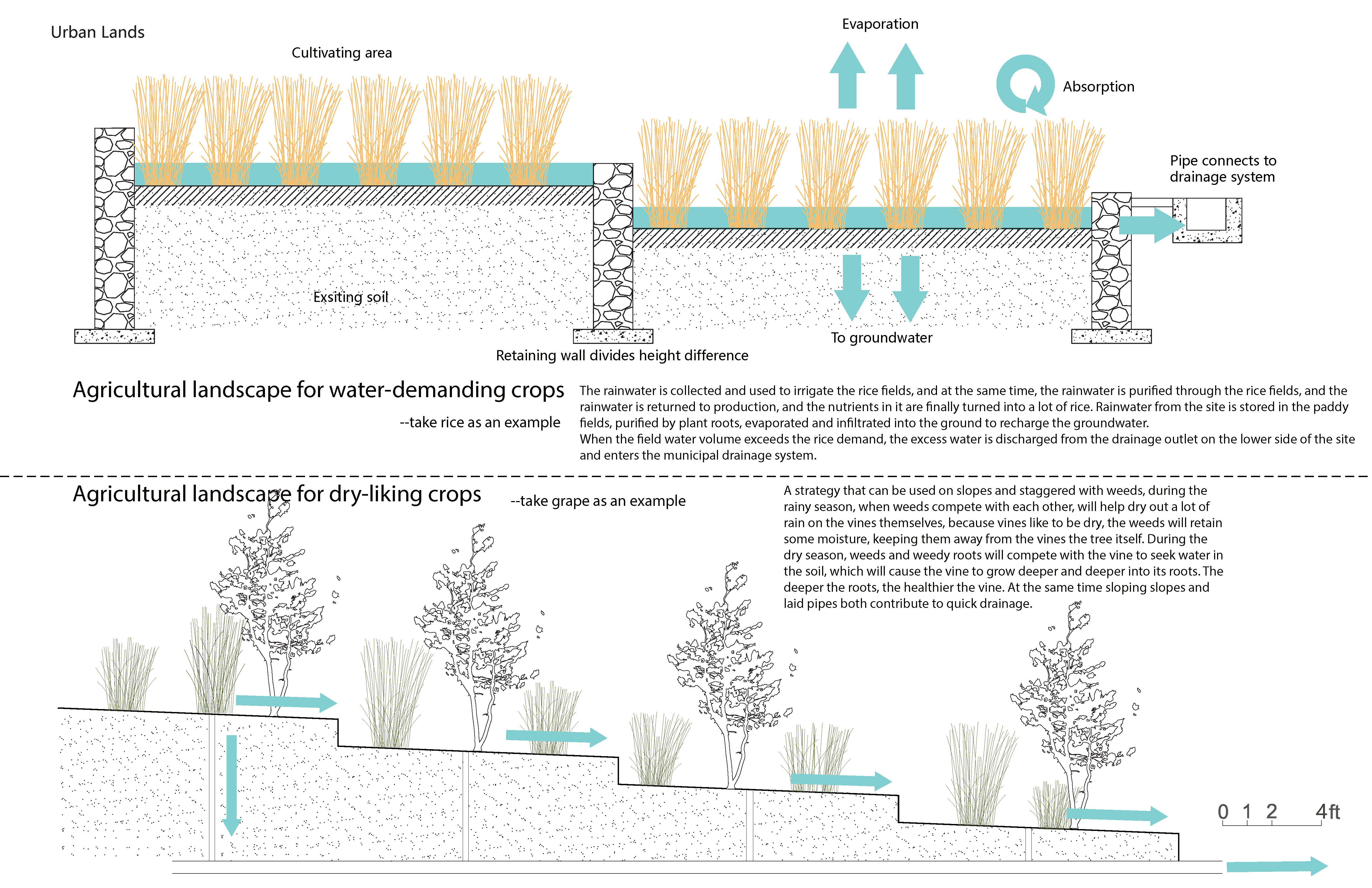 Urban Lands

Cultivating area

Evaporation

Absorption

Pipe connects to drainage system

Exsiting soil

To groundwater

Retaining wall divides height difference

Agricultural landscape for water-demanding crops

--take rice as an example

The rainwater is collected and used to irrigate the rice fields, and at the same time, the rainwater is purified through the rice fields, and the rainwater is returned to production, and the nutrients in it are finally turned into a lot of rice. Rainwater from the site is stored in the paddy fields, purified by plant roots, evaporated and infiltrated into the ground to recharge the groundwater.
When the field water volume exceeds the rice demand, the excess water is discharged from the drainage outlet on the lower side of the site and enters the municipal drainage system.

Agricultural landscape for dry-liking crops

--take grape as an example

A strategy that can be used on slopes and staggered with weeds, during the rainy season, when weeds compete with each other, will help dry out a lot of rain on the vines themselves, because vines like to be dry, the weeds will retain some moisture, keeping them away from the vines the tree itself. During the dry season, weeds and weedy roots will compete with the vine to seek water in the soil, which will cause the vine to grow deeper and deeper into its roots. The deeper the roots, the healthier the vine. At the same time sloping slopes and laid pipes both contribute to quick drainage.

0 1 2 4ft