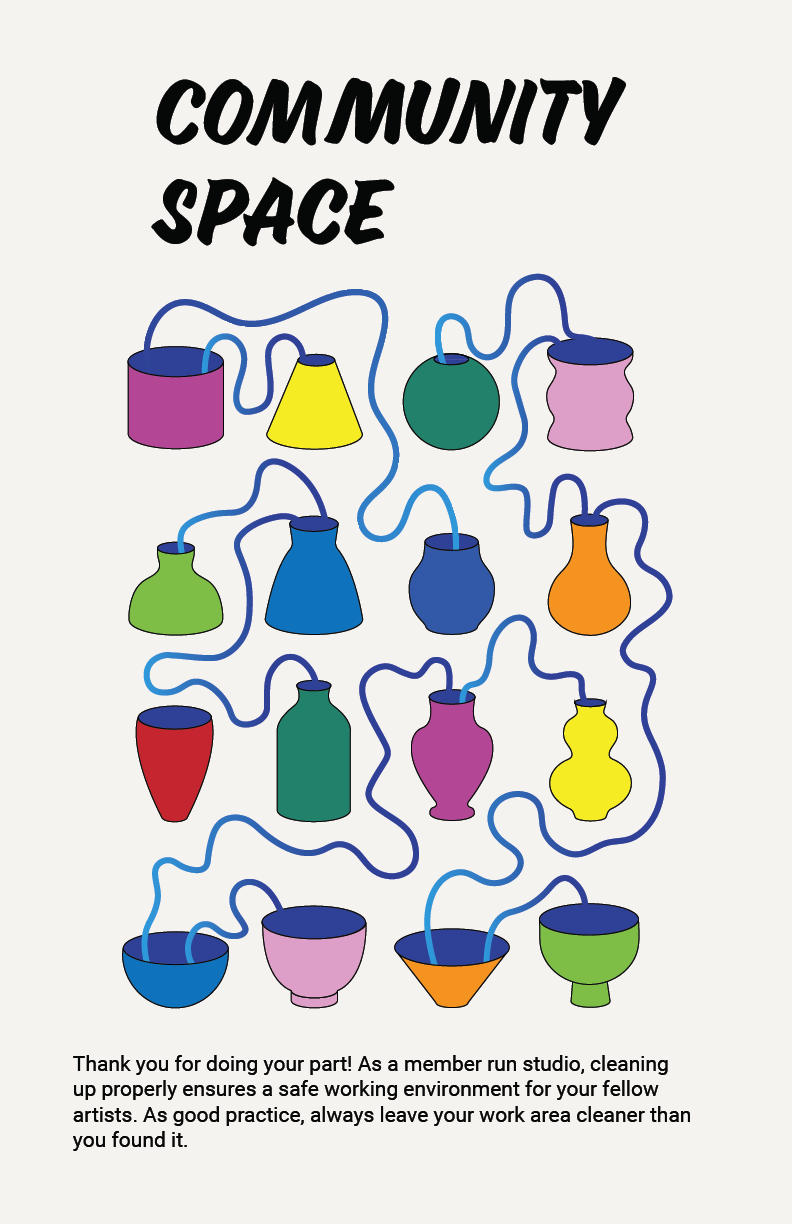 COMMUNITY SPACE

Thank you for doing your part! As a member run studio, cleaning up properly ensures a safe working environment for your fellow artists. As good practice, always leave your work area cleaner than you found it.