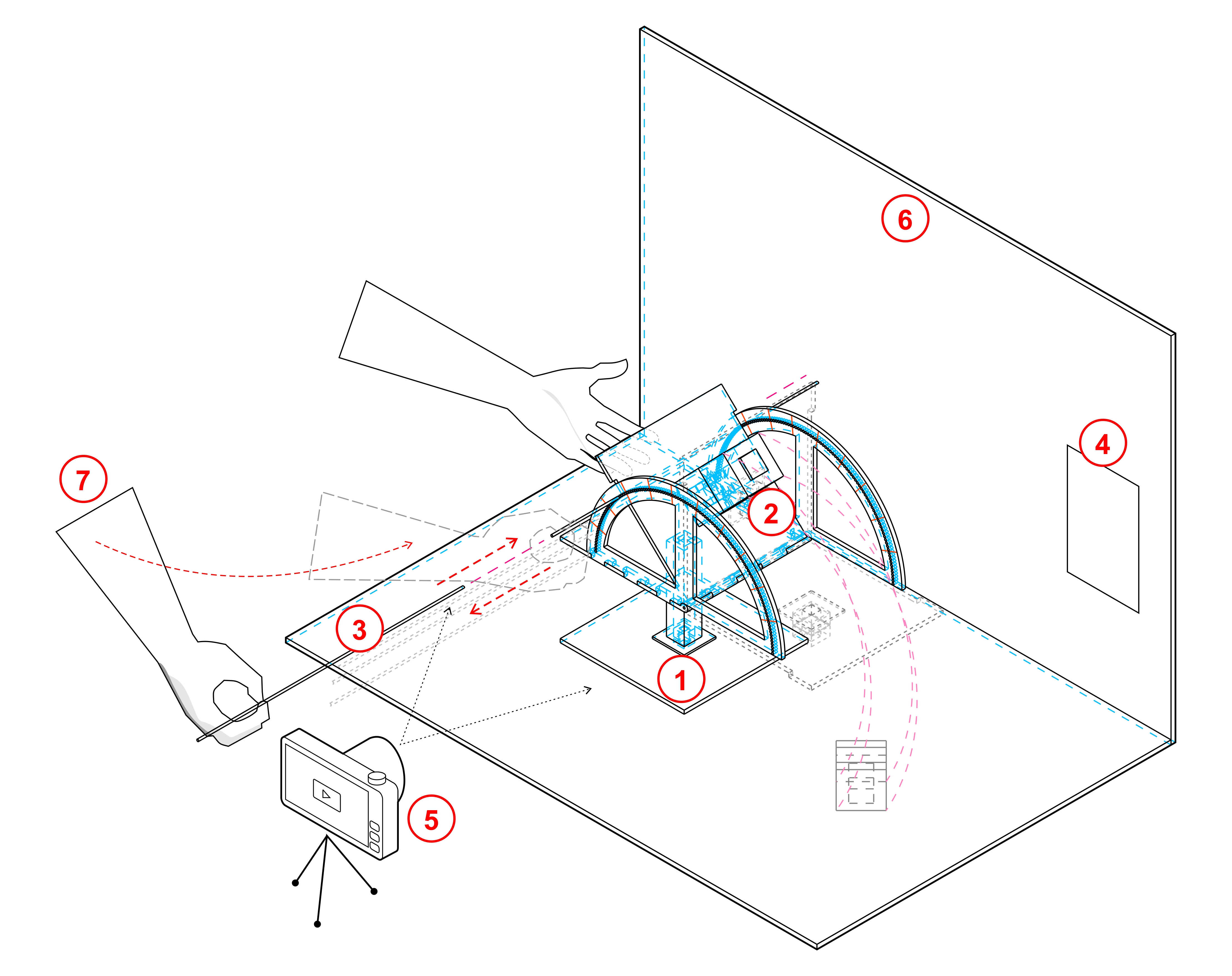 6

4

7

2

3

1

5