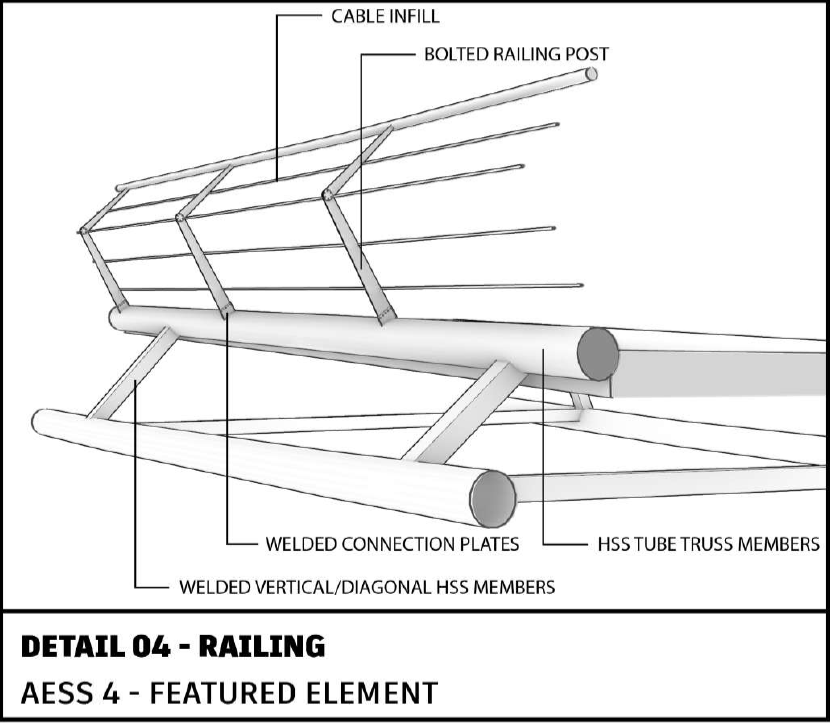 CABLE INFILL

BOLTED RAILING POST

WELDED CONNECTION PLATES

HSS TUBE TRUSS MEMBERS

WELDED VERTICAL/DIAGONAL HSS MEMBERS

DETAIL 04 - RAILING

AESS 4 - FEATURED ELEMENT