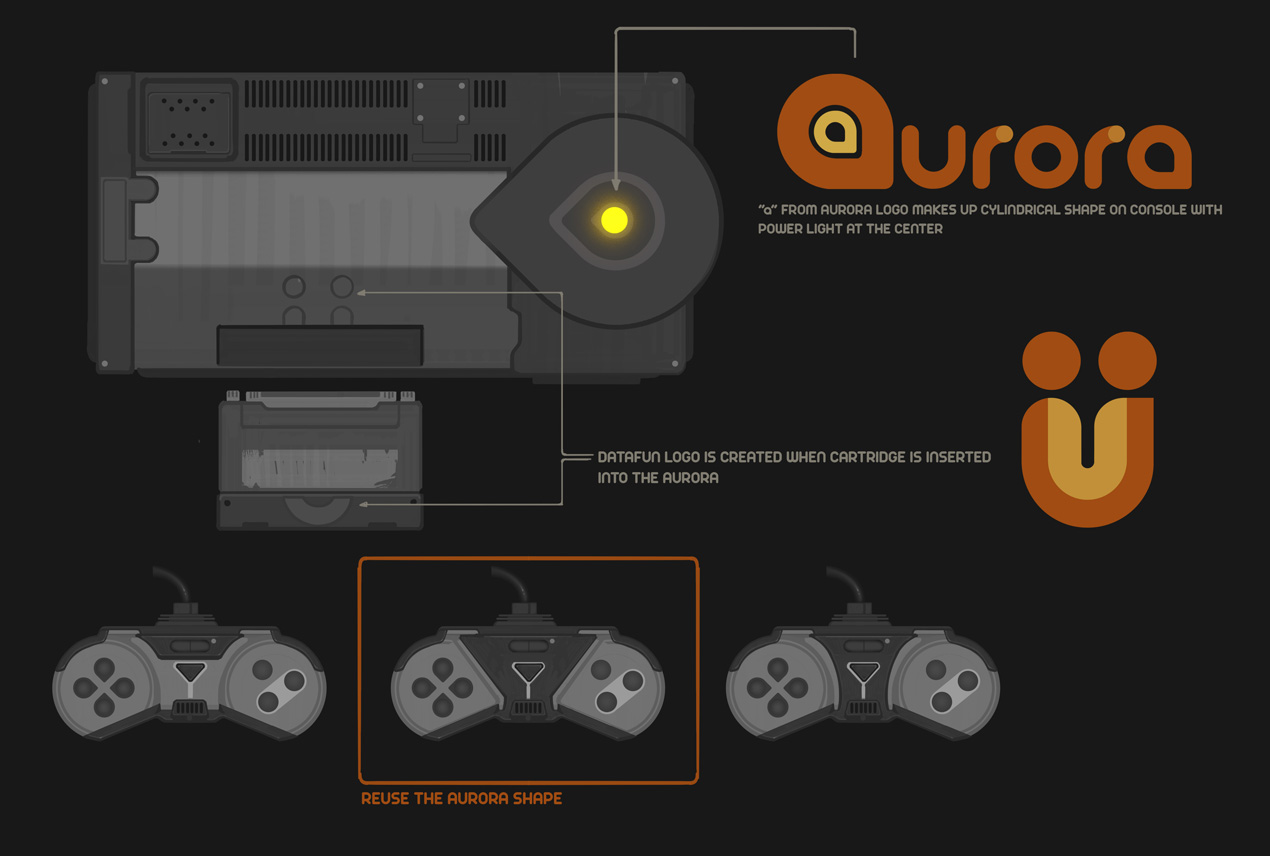 aurora

"a" FROM AURORA LOGO MAKES UP CYLINDRICAL SHAPE ON CONSOLE WITH POWER LIGHT AT THE CENTER

DATAFUN LOGO IS CREATED WHEN CARTRIDGE IS INSERTED INTO THE AURORA

REUSE THE AURORA SHAPE