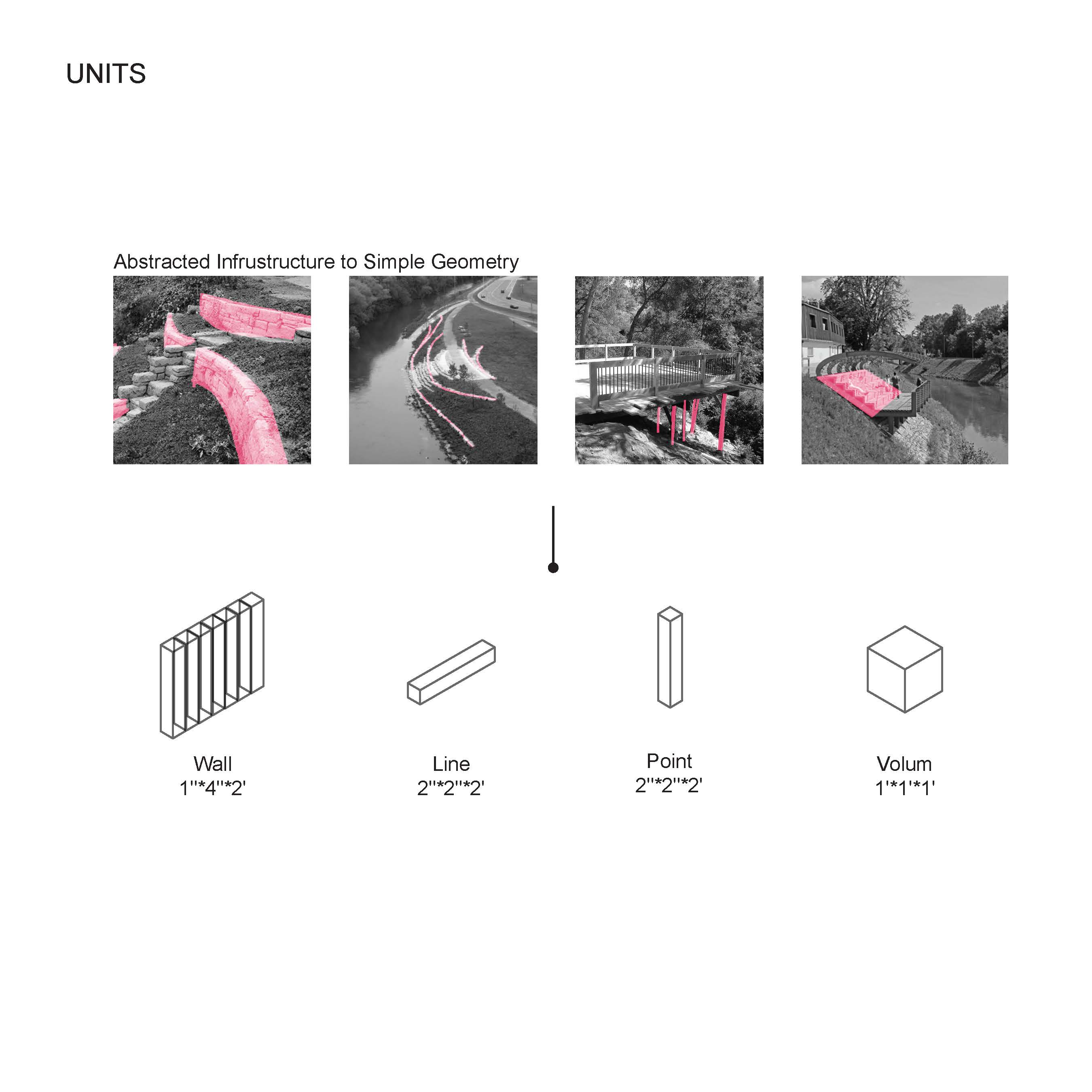 UNITS

Abstracted Infrustructure to Simple Geometry

Wall
1''*4''*2'

Line
2''*2''*2'

Point
2''*2''*2'

Volum
1'*1'*1'