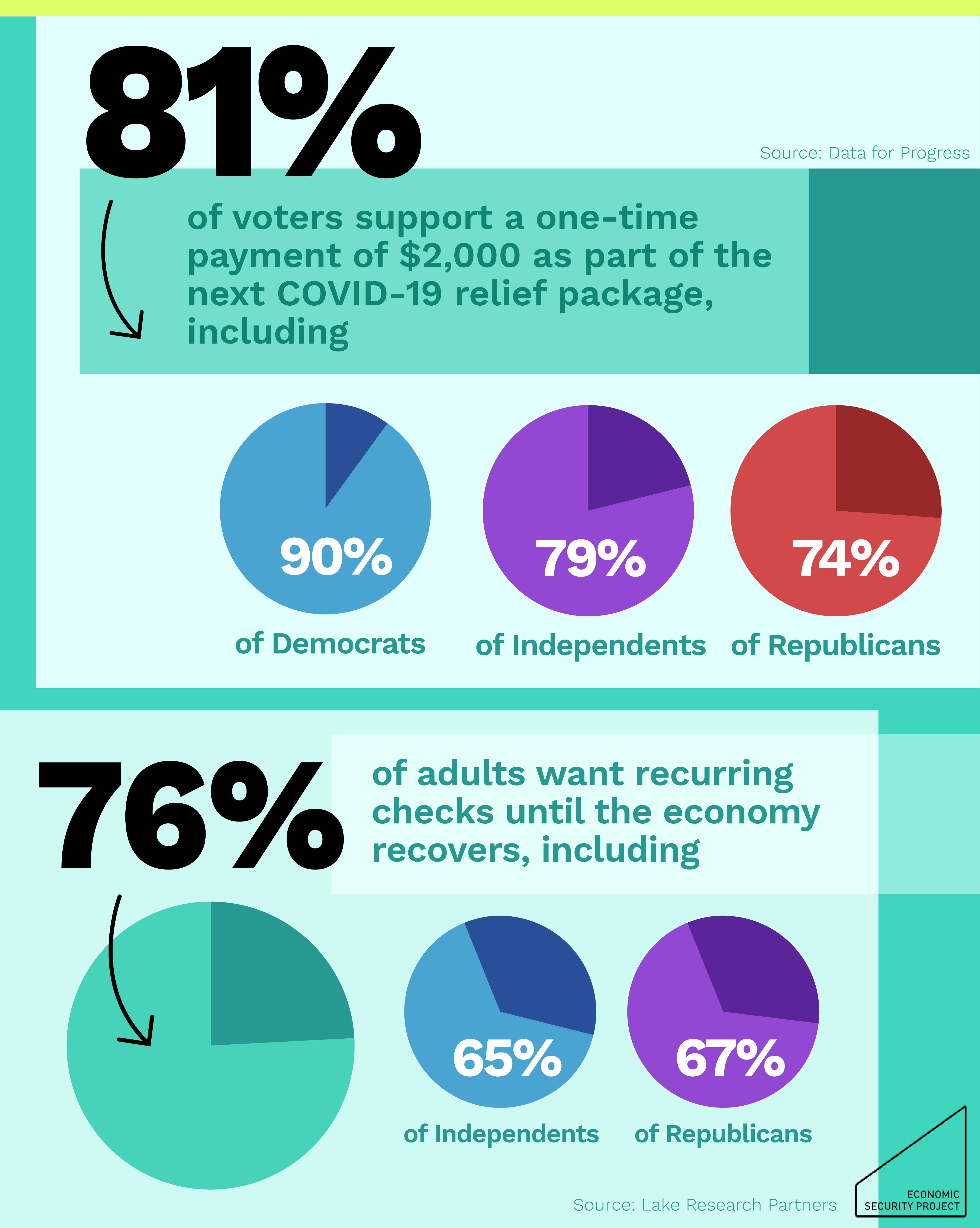 81%

Source: Data for Progress

of voters support a one-time payment of $2,000 as part of the next COVID-19 relief package, including

90%
of Democrats

79%
of Independents

74%
of Republicans

76%

of adults want recurring checks until the economy recovers, including

65%
of Independents

67%
of Republicans

Source: Lake Research Partners

ECONOMIC SECURITY PROJECT