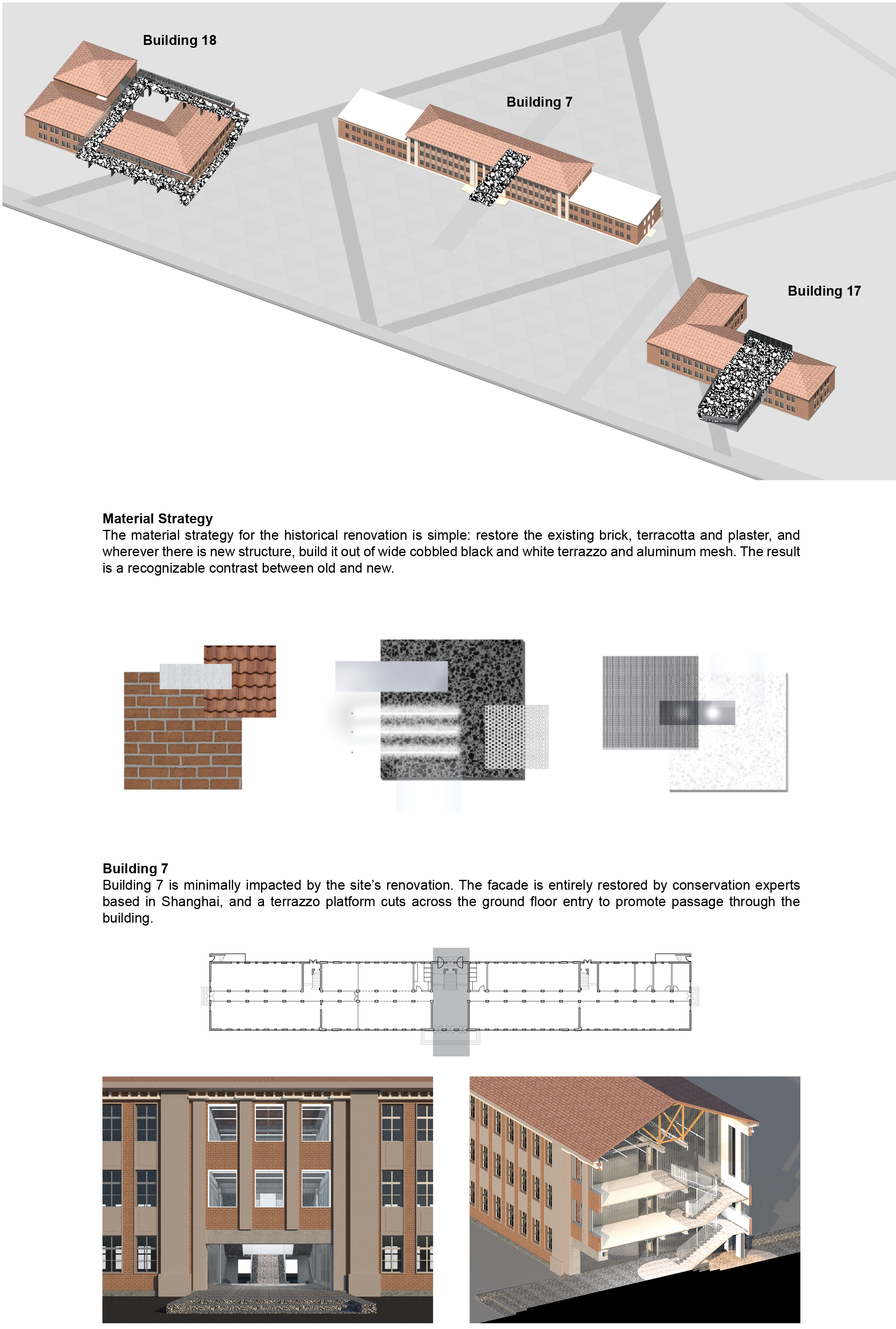 Building 18

Building 7

Building 17

Material Strategy
The material strategy for the historical renovation is simple: restore the existing brick, terracotta and plaster, and wherever there is new structure, build it out of wide cobbled black and white terrazzo and aluminum mesh. The result is a recognizable contrast between old and new.

Building 7
Building 7 is minimally impacted by the site's renovation. The facade is entirely restored by conservation experts based in Shanghai, and a terrazzo platform cuts across the ground floor entry to promote passage through the building.