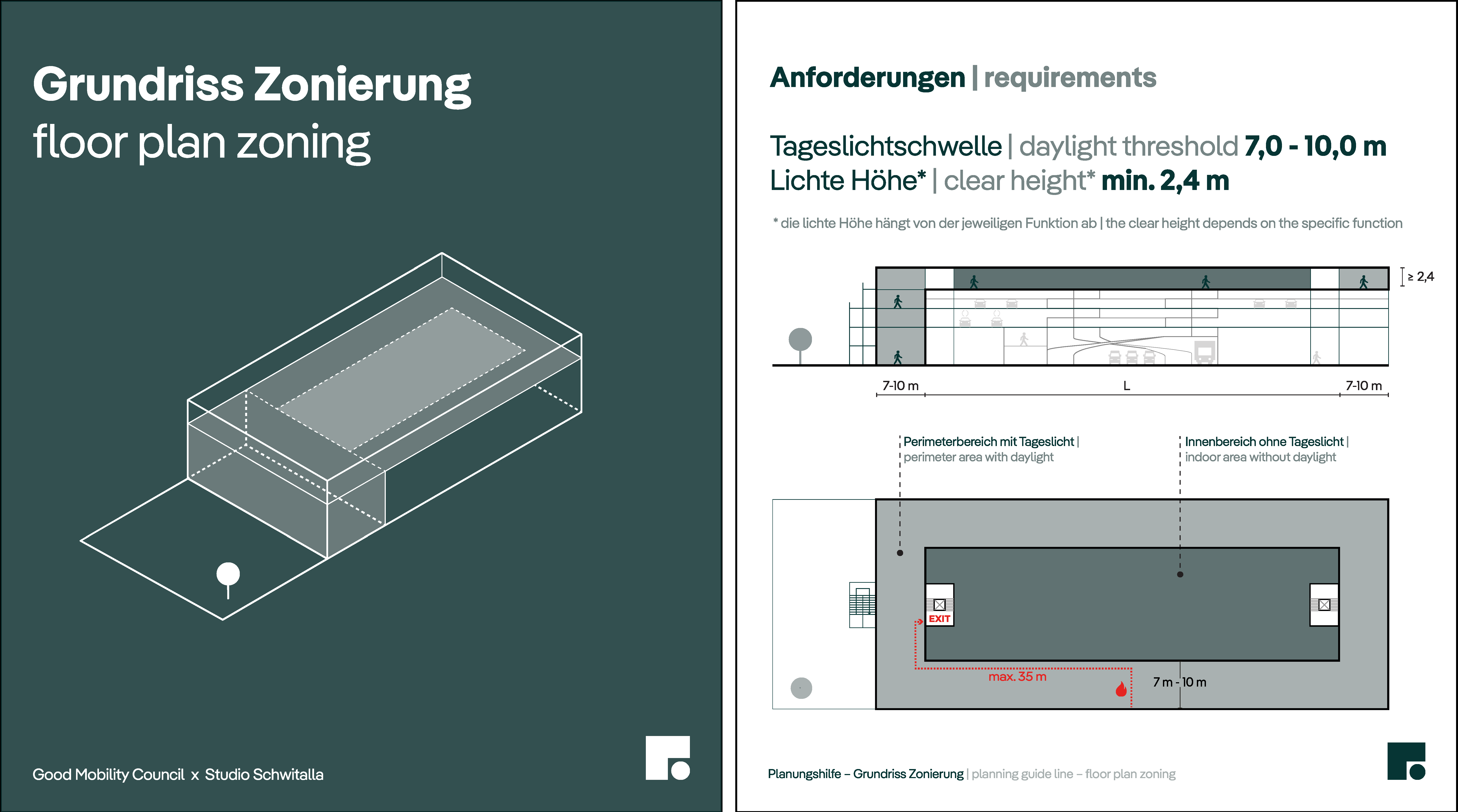 Grundriss Zonierung
floor plan zoning

Good Mobility Council x Studio Schwitalla

Anforderungen | requirements

Tageslichtschwelle | daylight threshold 7,0 - 10,0 m
Lichte Höhe* | clear height* min. 2,4 m

* die lichte Höhe hängt von der jeweiligen Funktion ab | the clear height depends on the specific function

≥ 2,4

7-10 m L 7-10 m

Perimeterbereich mit Tageslicht | perimeter area with daylight

Innenbereich ohne Tageslicht | indoor area without daylight

EXIT

max. 35 m

7 m - 10 m

Planungshilfe – Grundriss Zonierung | planning guide line – floor plan zoning