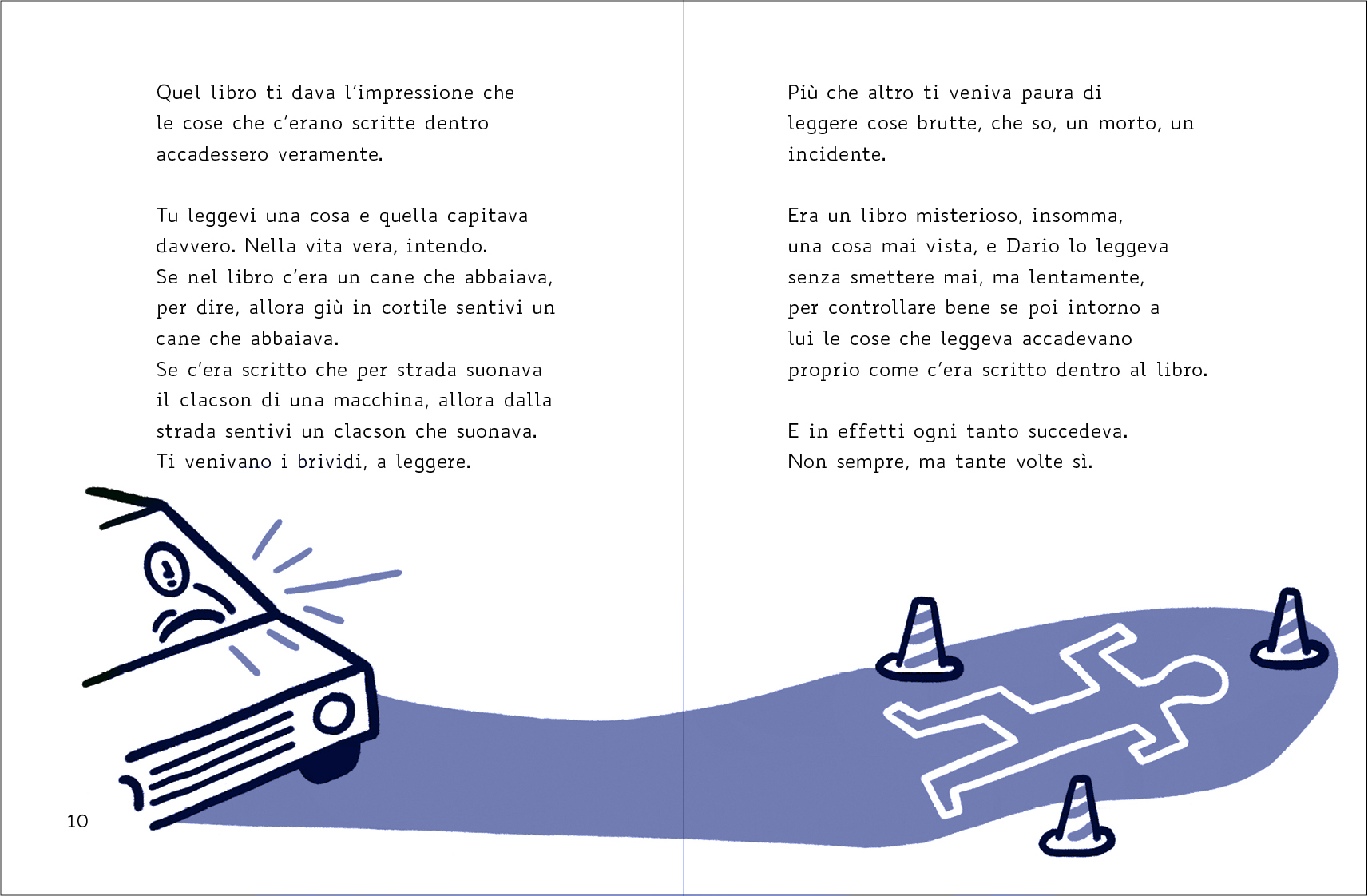 Quel libro ti dava l'impressione che le cose che c'erano scritte dentro accadessero veramente.

Tu leggevi una cosa e quella capitava davvero. Nella vita vera, intendo. Se nel libro c'era un cane che abbaiava, per dire, allora giù in cortile sentivi un cane che abbaiava. Se c'era scritto che per strada suonava il clacson di una macchina, allora dalla strada sentivi un clacson che suonava. Ti venivano i brividi, a leggere.

10

Più che altro ti veniva paura di leggere cose brutte, che so, un morto, un incidente.

Era un libro misterioso, insomma, una cosa mai vista, e Dario lo leggeva senza smettere mai, ma lentamente, per controllare bene se poi intorno a lui le cose che leggeva accadevano proprio come c'era scritto dentro al libro.

E in effetti ogni tanto succedeva. Non sempre, ma tante volte sì.