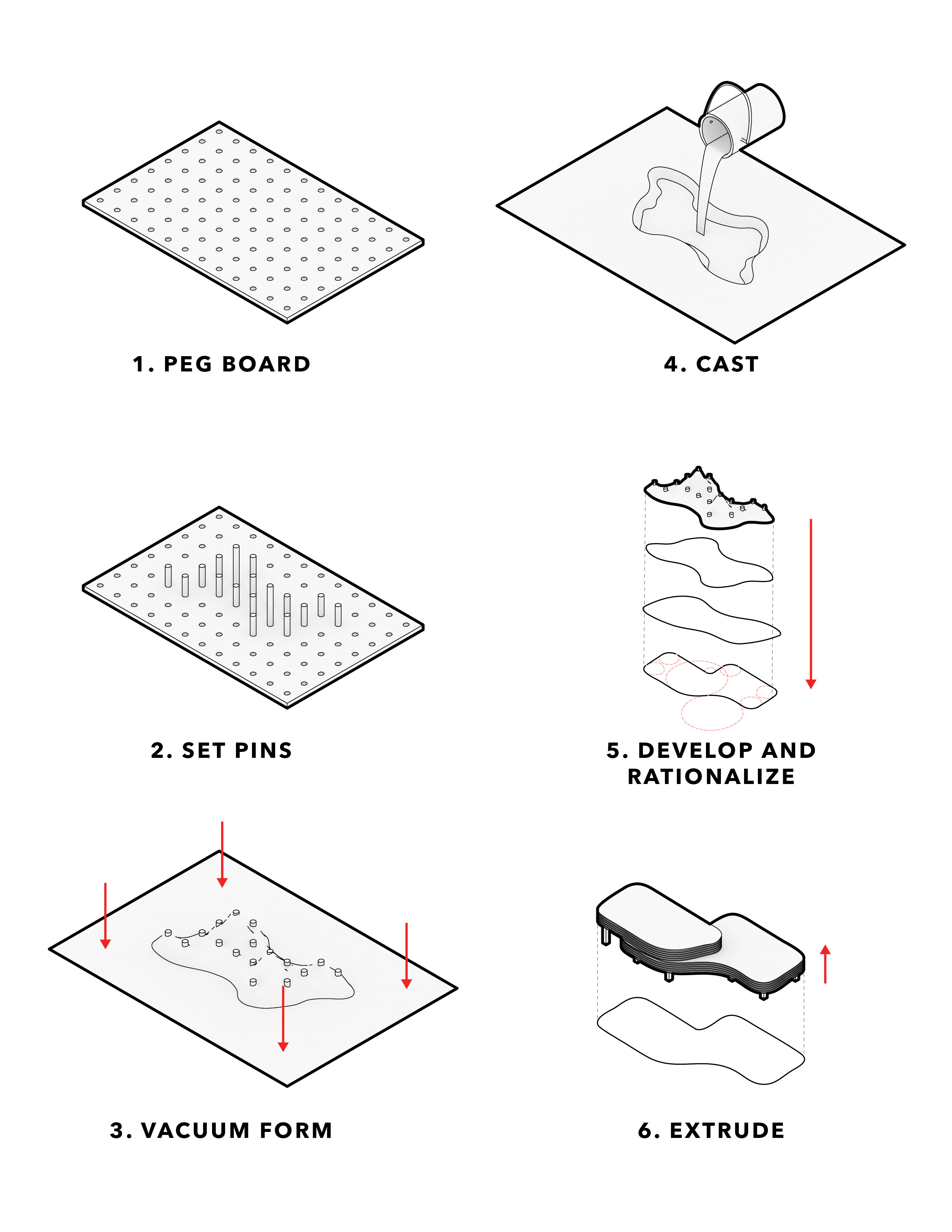 1. PEG BOARD

2. SET PINS

3. VACUUM FORM

4. CAST

5. DEVELOP AND RATIONALIZE

6. EXTRUDE