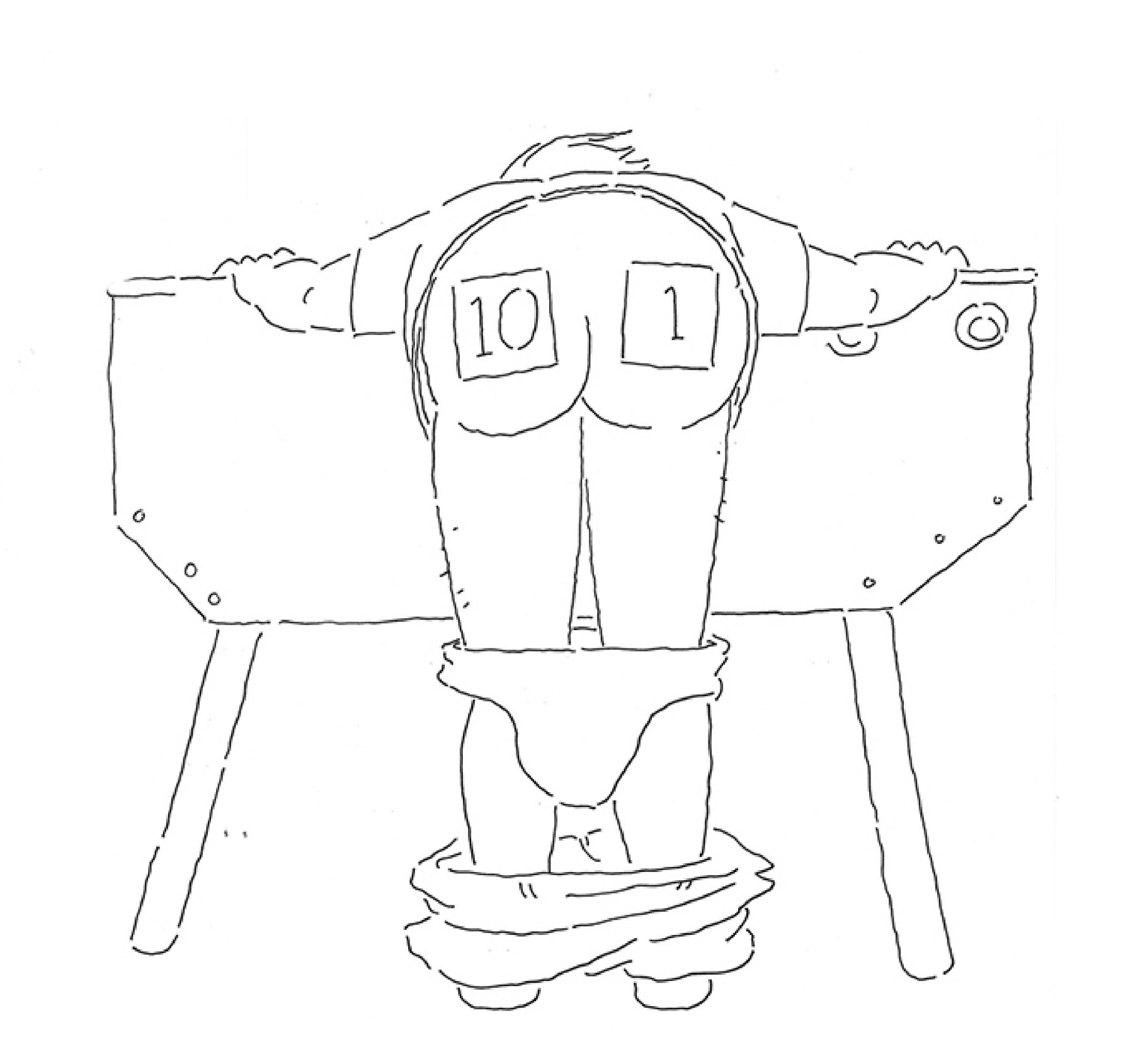 10

1