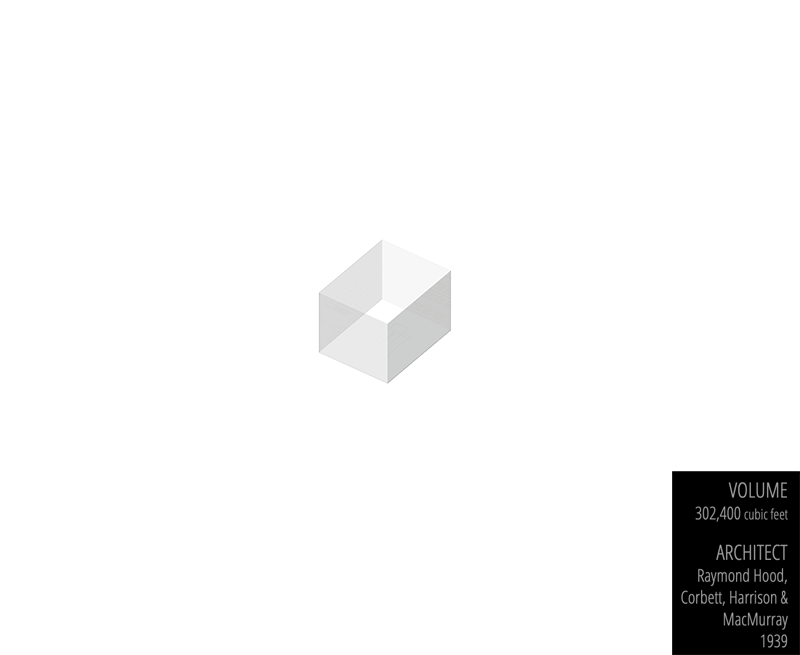 VOLUME
302,400 cubic feet

ARCHITECT
Raymond Hood, Corbett, Harrison & MacMurray
1939