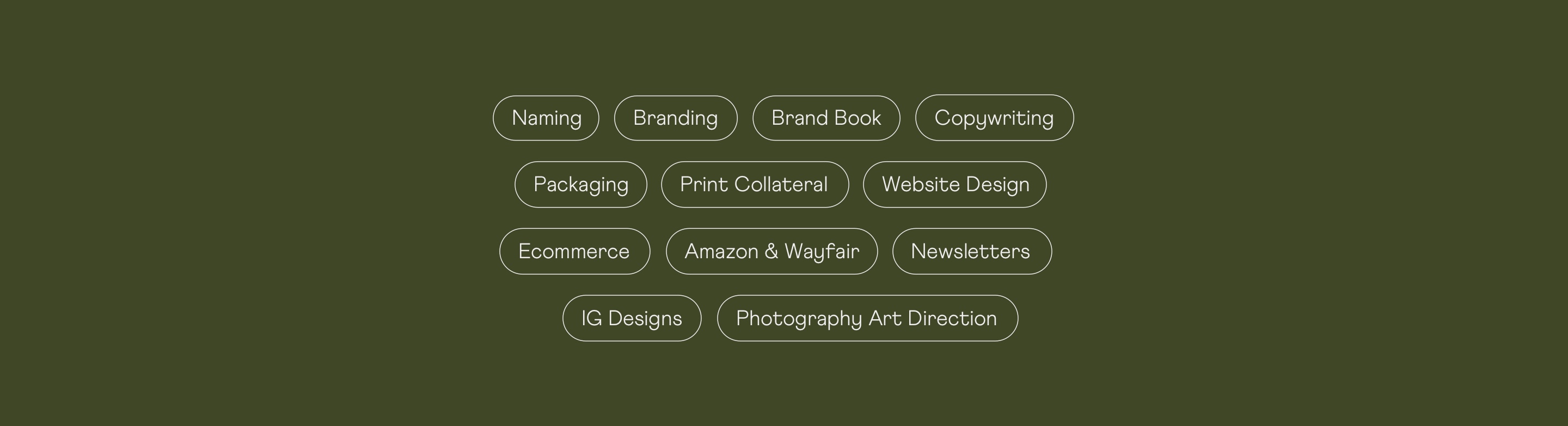 Naming Branding Brand Book Copywriting

Packaging Print Collateral Website Design

Ecommerce Amazon & Wayfair Newsletters

IG Designs Photography Art Direction