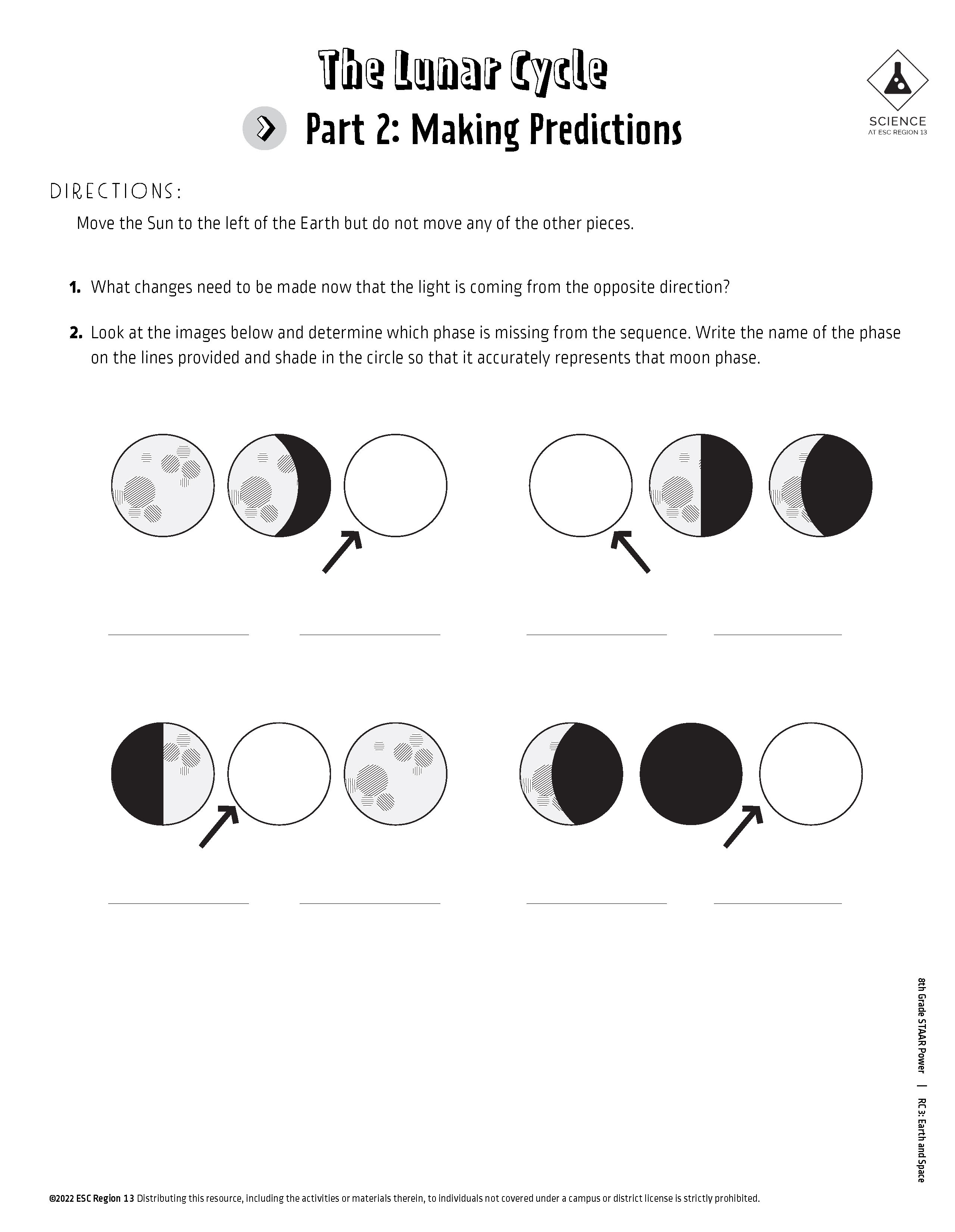 The Lunar Cycle

Part 2: Making Predictions

SCIENCE
AT ESC REGION 13

DIRECTIONS:

Move the Sun to the left of the Earth but do not move any of the other pieces.

1. What changes need to be made now that the light is coming from the opposite direction?

2. Look at the images below and determine which phase is missing from the sequence. Write the name of the phase on the lines provided and shade in the circle so that it accurately represents that moon phase.

8th Grade STAAR Power | RC 3: Earth and Space

©2022 ESC Region 13 Distributing this resource, including the activities or materials therein, to individuals not covered under a campus or district license is strictly prohibited.