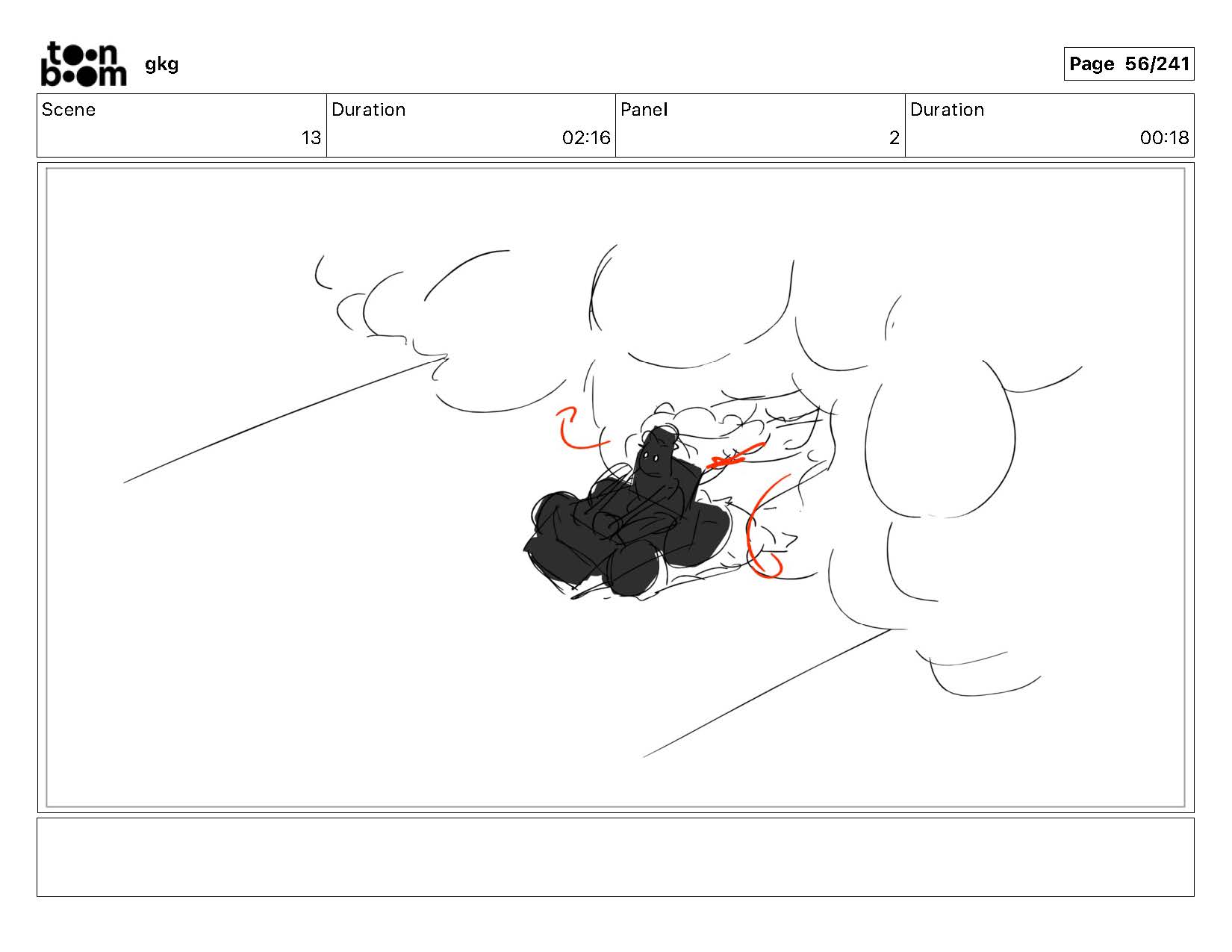 toon boom gkg

Page 56/241

| Scene | Duration | Panel | Duration |
|---|---|---|---|
| 13 | 02:16 | 2 | 00:18 |