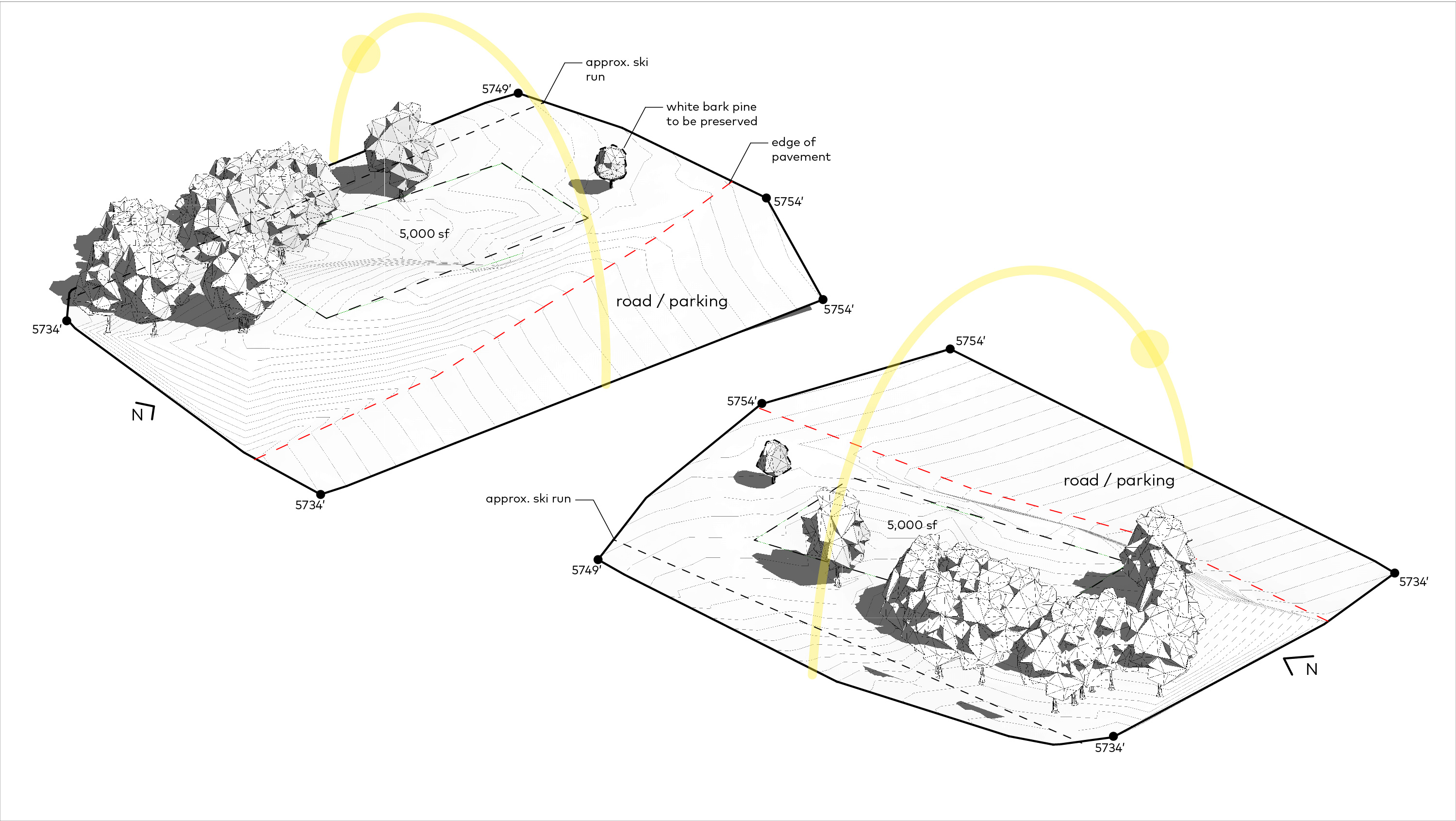 approx. ski run

5749'

white bark pine to be preserved

edge of pavement

5754'

5,000 sf

road / parking

5754'

5734'

N

5734'

5754'

5754'

road / parking

approx. ski run

5,000 sf

5749'

5734'

N

5734'