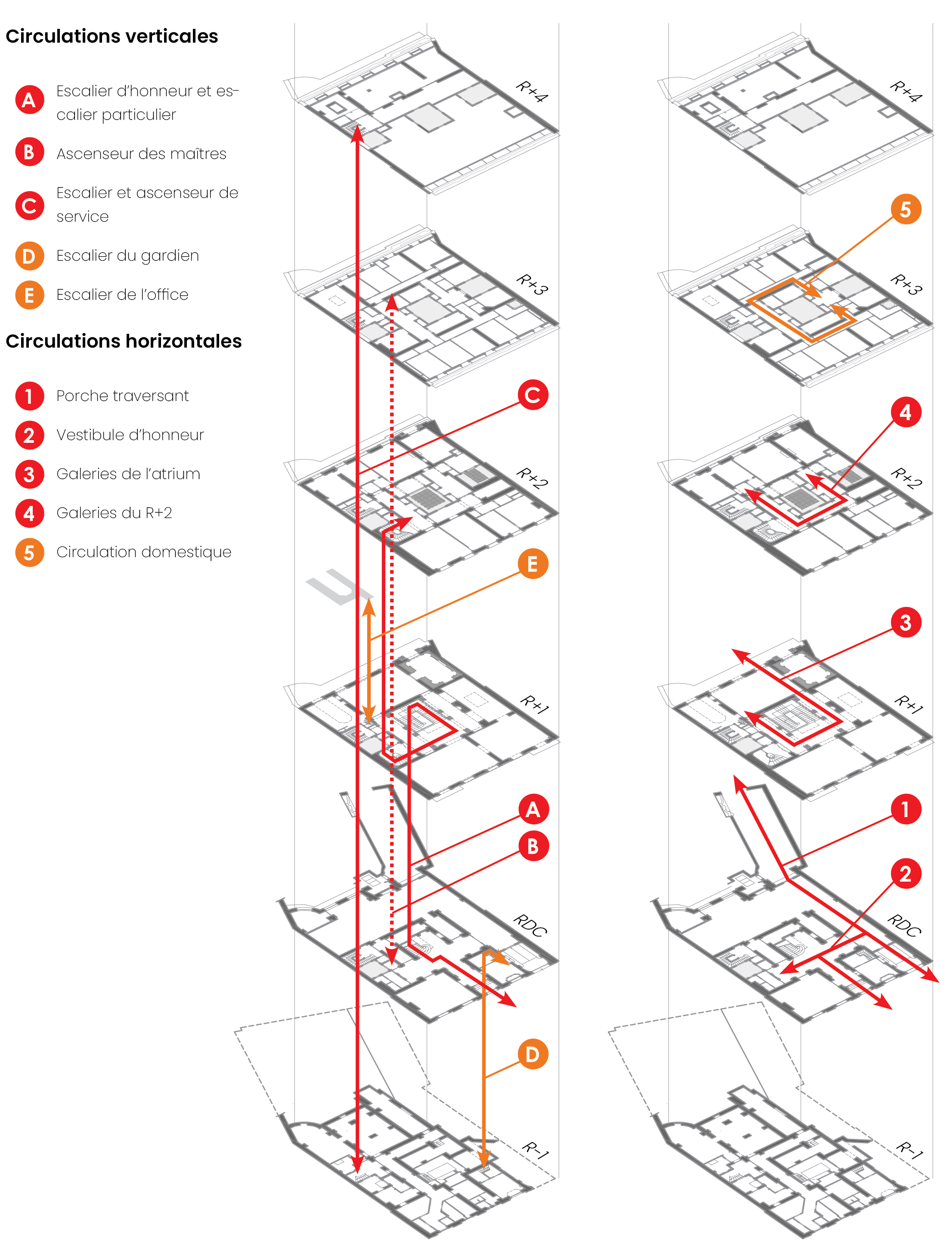 Circulations verticales

A Escalier d'honneur et escalier particulier

B Ascenseur des maîtres

C Escalier et ascenseur de service

D Escalier du gardien

E Escalier de l'office

Circulations horizontales

1 Porche traversant

2 Vestibule d'honneur

3 Galeries de l'atrium

4 Galeries du R+2

5 Circulation domestique

R+4

R+3

C

R+2

E

R+1

A

B

RDC

D

R-1

R+4

5

R+3

4

R+2

3

R+1

1

2

RDC

R-1