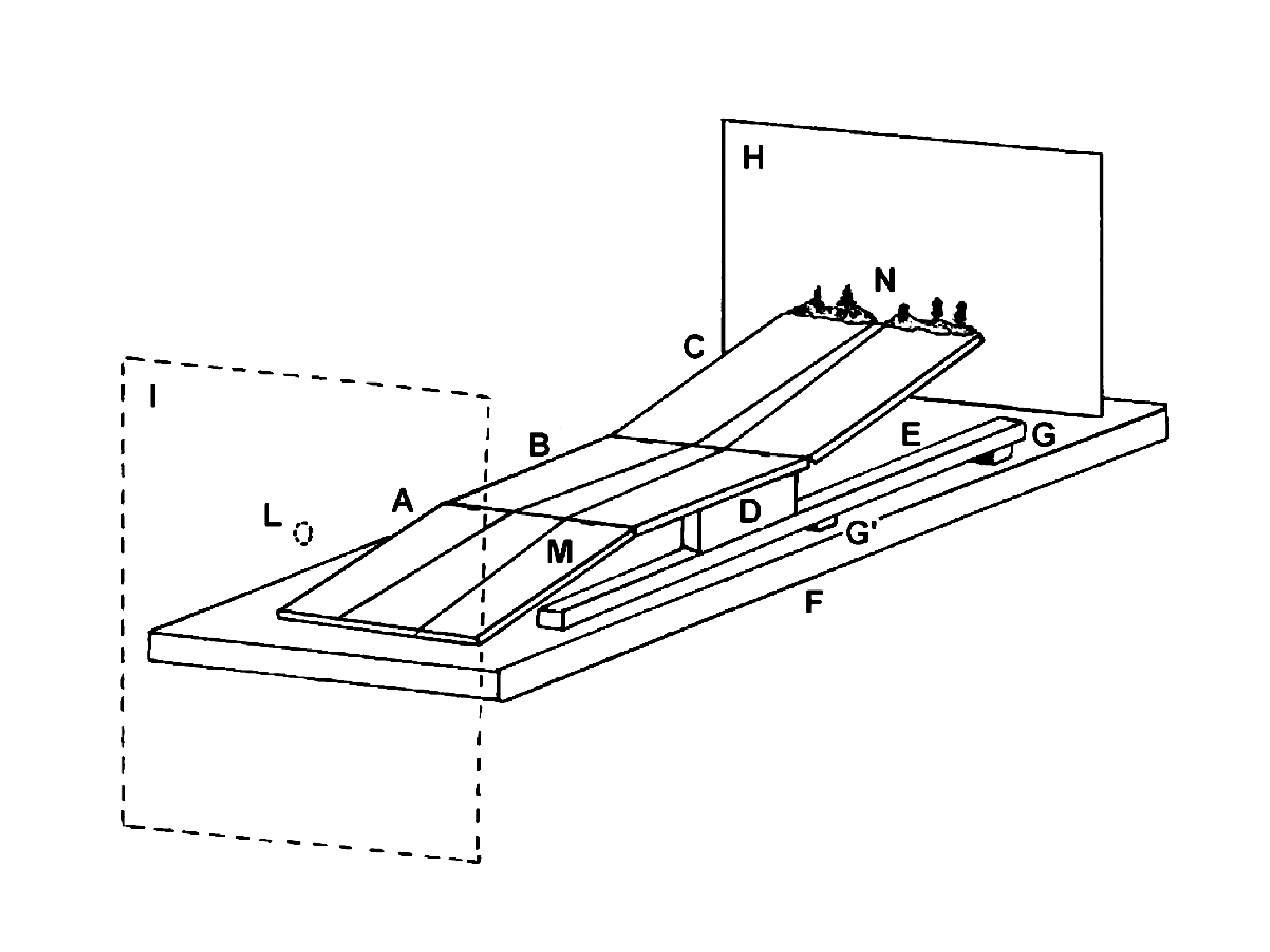 H
N
C
I
B
E
G
A
L
D
G'
M
F