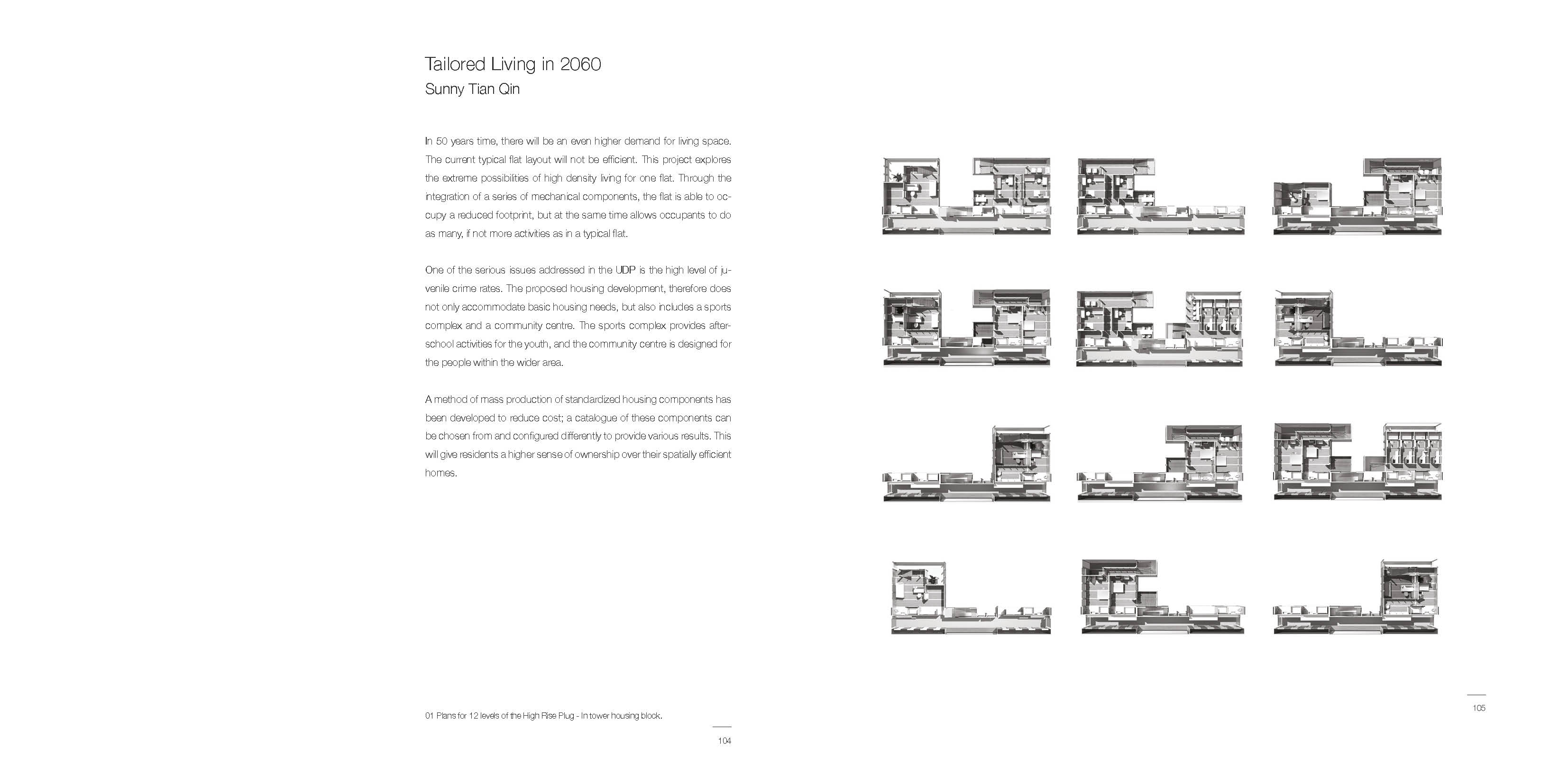 Tailored Living in 2060
Sunny Tian Qin

In 50 years time, there will be an even higher demand for living space. The current typical flat layout will not be efficient. This project explores the extreme possibilities of high density living for one flat. Through the integration of a series of mechanical components, the flat is able to occupy a reduced footprint, but at the same time allows occupants to do as many, if not more activities as in a typical flat.

One of the serious issues addressed in the UDP is the high level of juvenile crime rates. The proposed housing development, therefore does not only accommodate basic housing needs, but also includes a sports complex and a community centre. The sports complex provides after-school activities for the youth, and the community centre is designed for the people within the wider area.

A method of mass production of standardized housing components has been developed to reduce cost; a catalogue of these components can be chosen from and configured differently to provide various results. This will give residents a higher sense of ownership over their spatially efficient homes.

01 Plans for 12 levels of the High Rise Plug - In tower housing block.

104

105