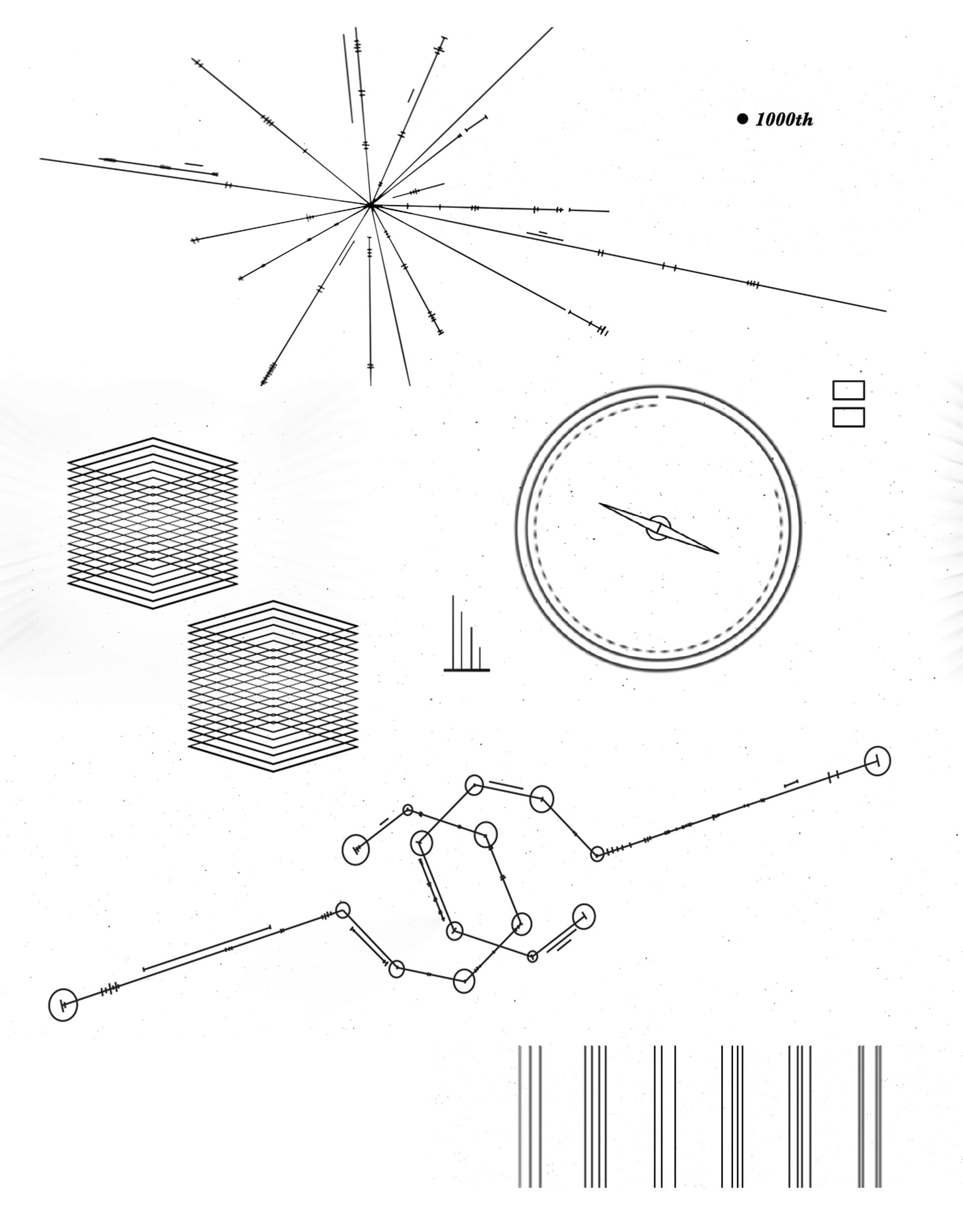 1000th