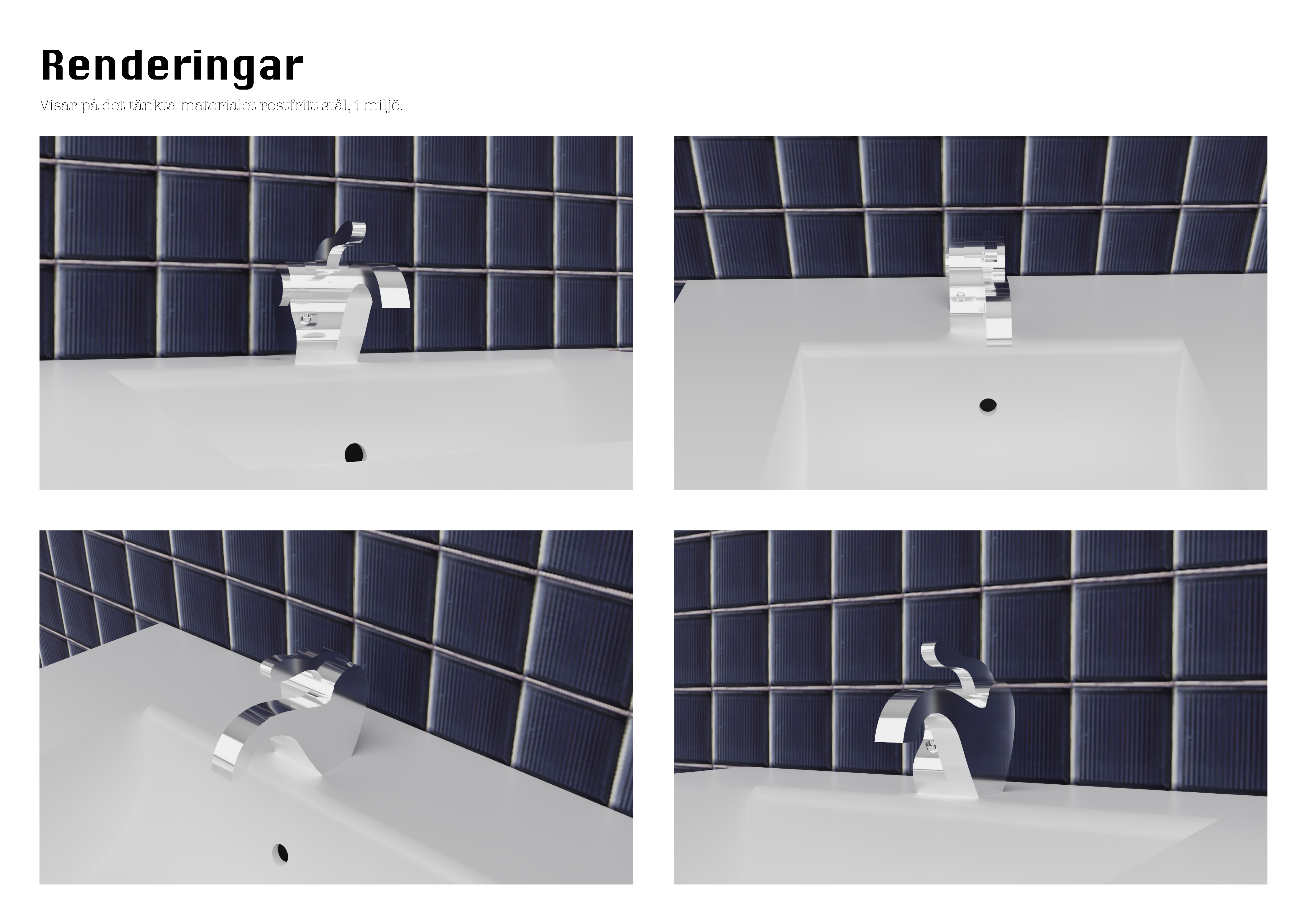 Renderingar

Visar på det tänkta materialet rostfritt stål, i miljö.