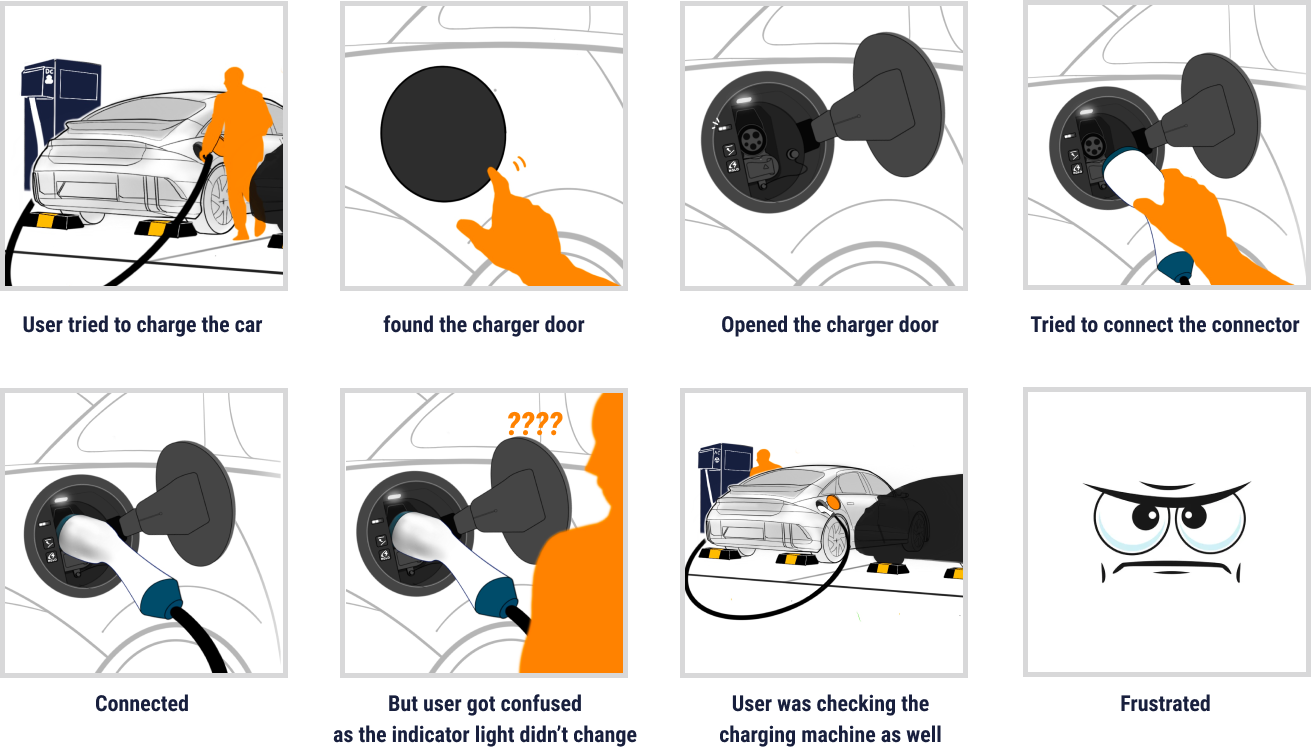 DC

User tried to charge the car

found the charger door

Opened the charger door

Tried to connect the connector

Connected

????

But user got confused as the indicator light didn't change

User was checking the charging machine as well

Frustrated