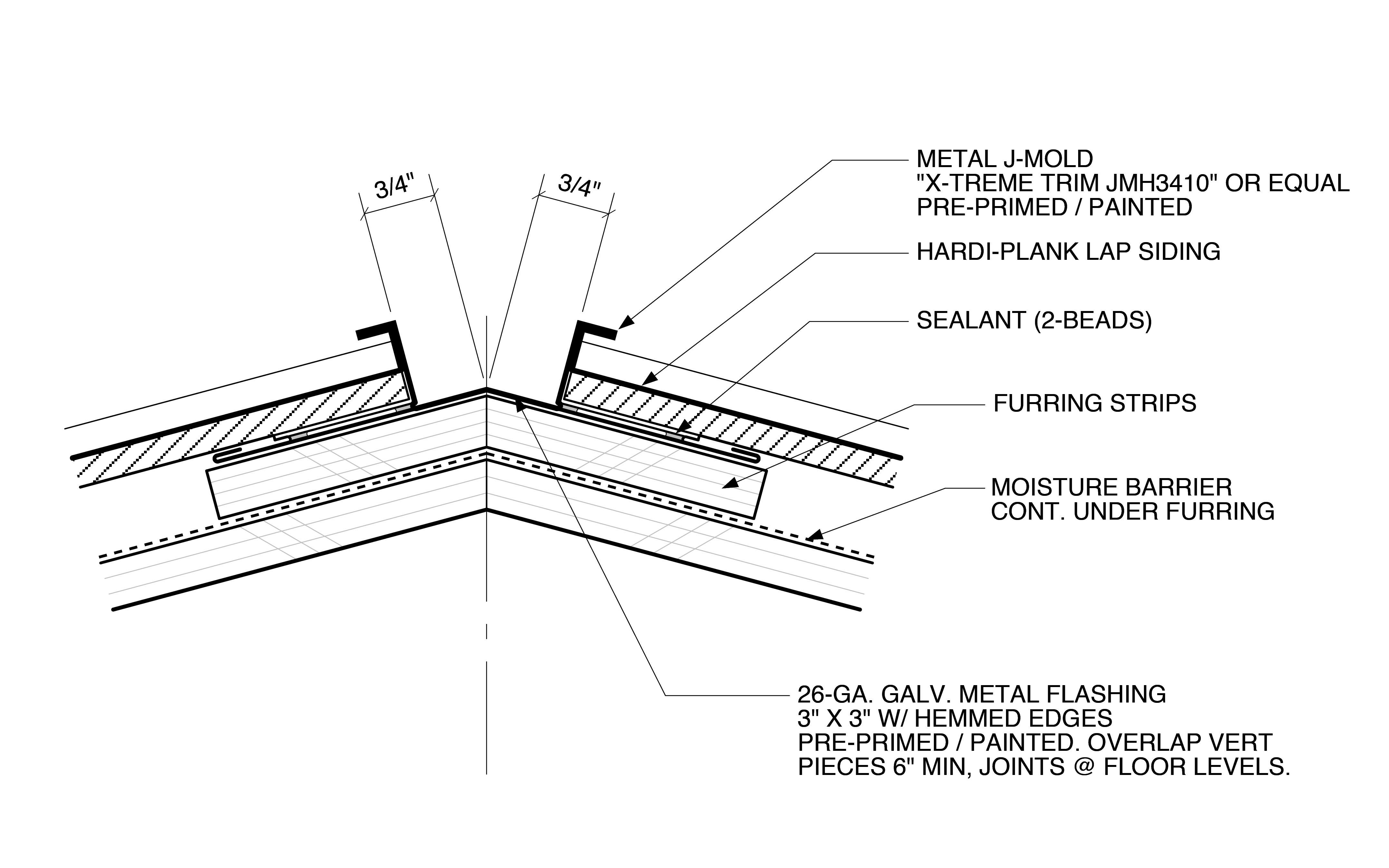 3/4"

3/4"

METAL J-MOLD
"X-TREME TRIM JMH3410" OR EQUAL
PRE-PRIMED / PAINTED

HARDI-PLANK LAP SIDING

SEALANT (2-BEADS)

FURRING STRIPS

MOISTURE BARRIER
CONT. UNDER FURRING

26-GA. GALV. METAL FLASHING
3" X 3" W/ HEMMED EDGES
PRE-PRIMED / PAINTED. OVERLAP VERT
PIECES 6" MIN, JOINTS @ FLOOR LEVELS.