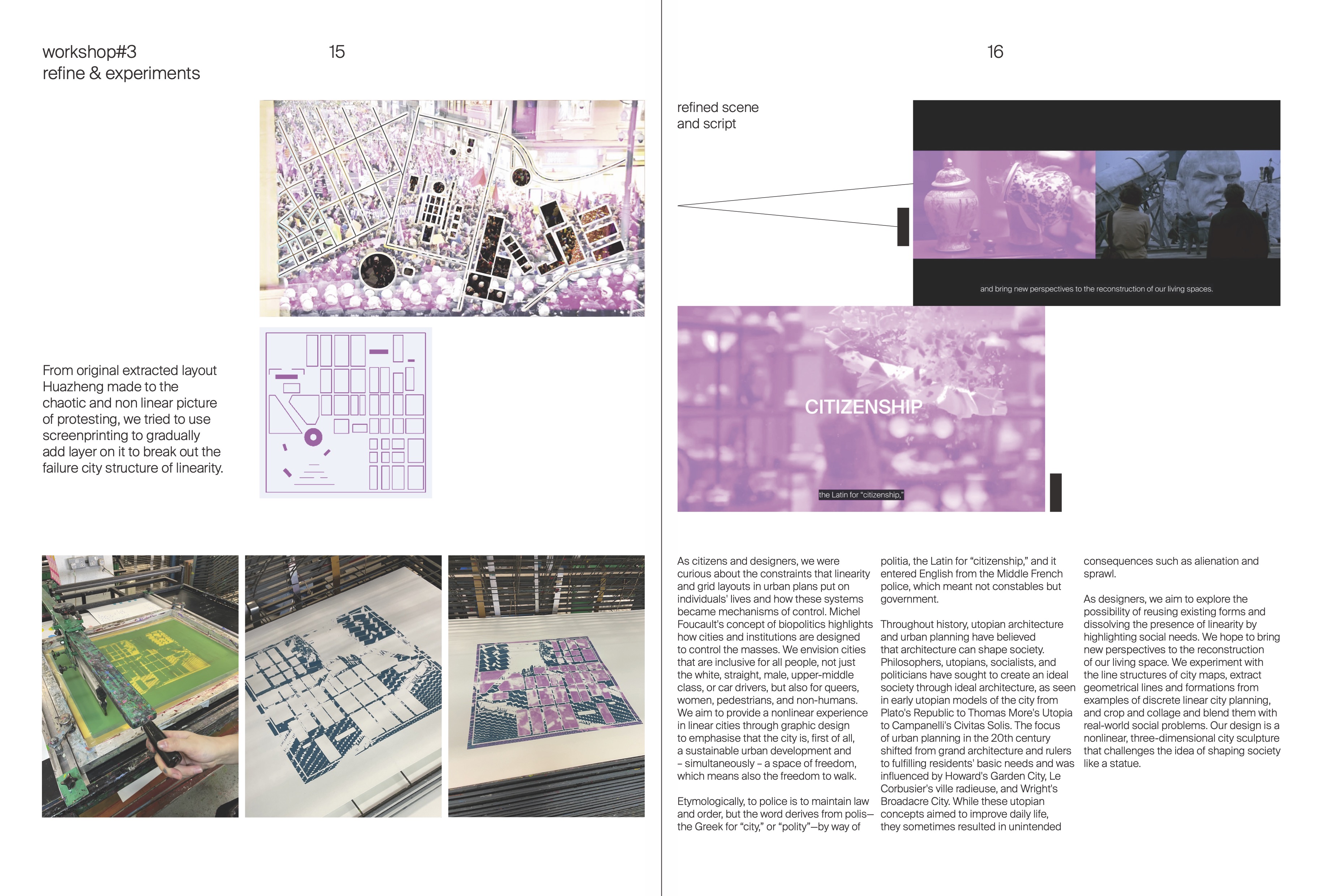 workshop#3
refine & experiments

15

From original extracted layout Huazheng made to the chaotic and non linear picture of protesting, we tried to use screenprinting to gradually add layer on it to break out the failure city structure of linearity.

16

refined scene and script

and bring new perspectives to the reconstruction of our living spaces.

CITIZENSHIP

the Latin for "citizenship,"

As citizens and designers, we were curious about the constraints that linearity and grid layouts in urban plans put on individuals' lives and how these systems became mechanisms of control. Michel Foucault's concept of biopolitics highlights how cities and institutions are designed to control the masses. We envision cities that are inclusive for all people, not just the white, straight, male, upper-middle class, or car drivers, but also for queers, women, pedestrians, and non-humans. We aim to provide a nonlinear experience in linear cities through graphic design to emphasise that the city is, first of all, a sustainable urban development and – simultaneously – a space of freedom, which means also the freedom to walk.

Etymologically, to police is to maintain law and order, but the word derives from polis—the Greek for "city," or "polity"—by way of politia, the Latin for "citizenship," and it entered English from the Middle French police, which meant not constables but government.

Throughout history, utopian architecture and urban planning have believed that architecture can shape society. Philosophers, utopians, socialists, and politicians have sought to create an ideal society through ideal architecture, as seen in early utopian models of the city from Plato's Republic to Thomas More's Utopia to Campanelli's Civitas Solis. The focus of urban planning in the 20th century shifted from grand architecture and rulers to fulfilling residents' basic needs and was influenced by Howard's Garden City, Le Corbusier's ville radieuse, and Wright's Broadacre City. While these utopian concepts aimed to improve daily life, they sometimes resulted in unintended consequences such as alienation and sprawl.

As designers, we aim to explore the possibility of reusing existing forms and dissolving the presence of linearity by highlighting social needs. We hope to bring new perspectives to the reconstruction of our living space. We experiment with the line structures of city maps, extract geometrical lines and formations from examples of discrete linear city planning, and crop and collage and blend them with real-world social problems. Our design is a nonlinear, three-dimensional city sculpture that challenges the idea of shaping society like a statue.