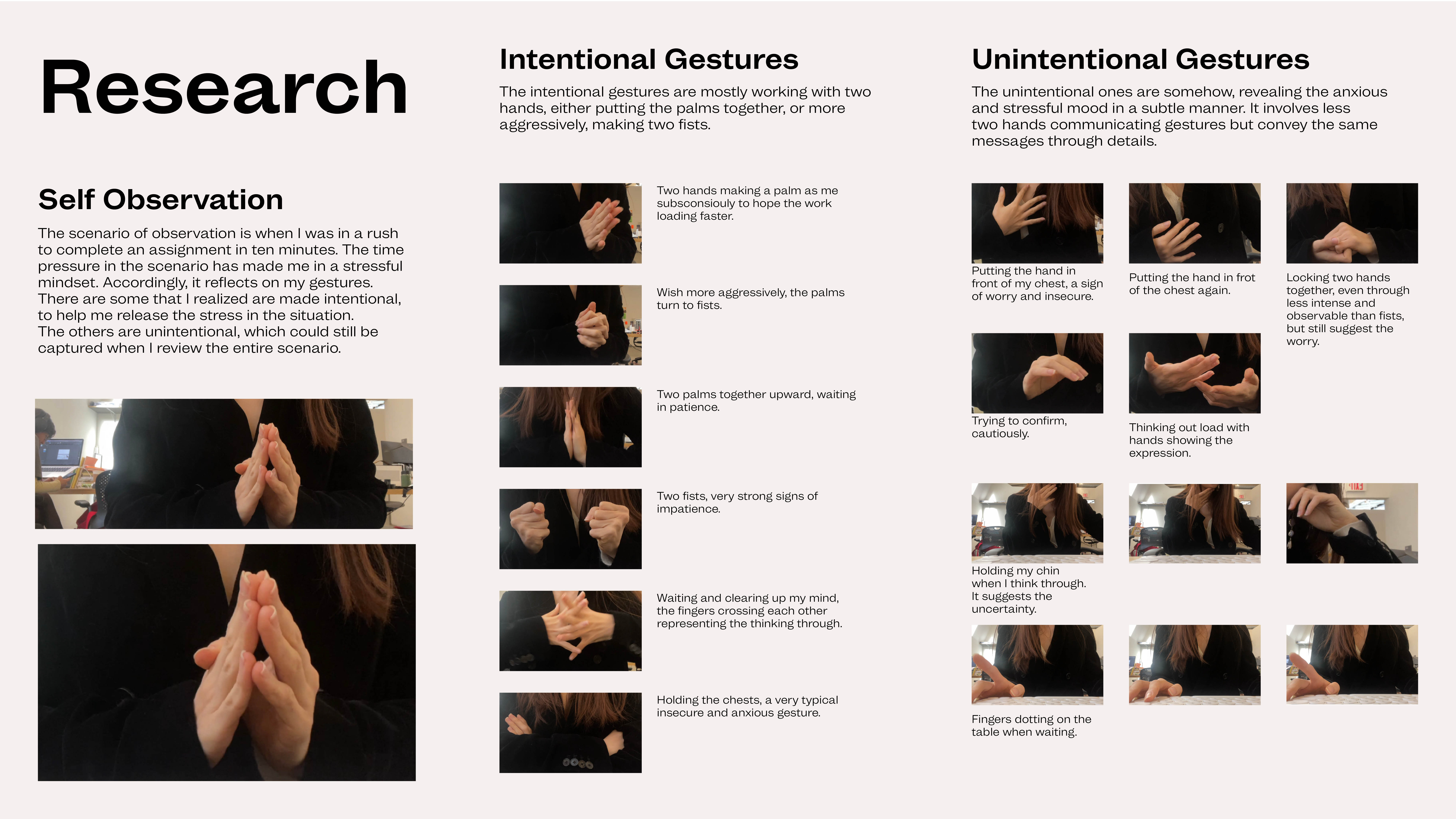 Research

Self Observation

The scenario of observation is when I was in a rush to complete an assignment in ten minutes. The time pressure in the scenario has made me in a stressful mindset. Accordingly, it reflects on my gestures. There are some that I realized are made intentional, to help me release the stress in the situation.
The others are unintentional, which could still be captured when I review the entire scenario.

Intentional Gestures

The intentional gestures are mostly working with two hands, either putting the palms together, or more aggressively, making two fists.

Two hands making a palm as me subsconsiouly to hope the work loading faster.

Wish more aggressively, the palms turn to fists.

Two palms together upward, waiting in patience.

Two fists, very strong signs of impatience.

Waiting and clearing up my mind, the fingers crossing each other representing the thinking through.

Holding the chests, a very typical insecure and anxious gesture.

Unintentional Gestures

The unintentional ones are somehow, revealing the anxious and stressful mood in a subtle manner. It involves less two hands communicating gestures but convey the same messages through details.

Putting the hand in front of my chest, a sign of worry and insecure.

Putting the hand in frot of the chest again.

Locking two hands together, even through less intense and observable than fists, but still suggest the worry.

Trying to confirm, cautiously.

Thinking out load with hands showing the expression.

Holding my chin when I think through. It suggests the uncertainty.

Fingers dotting on the table when waiting.