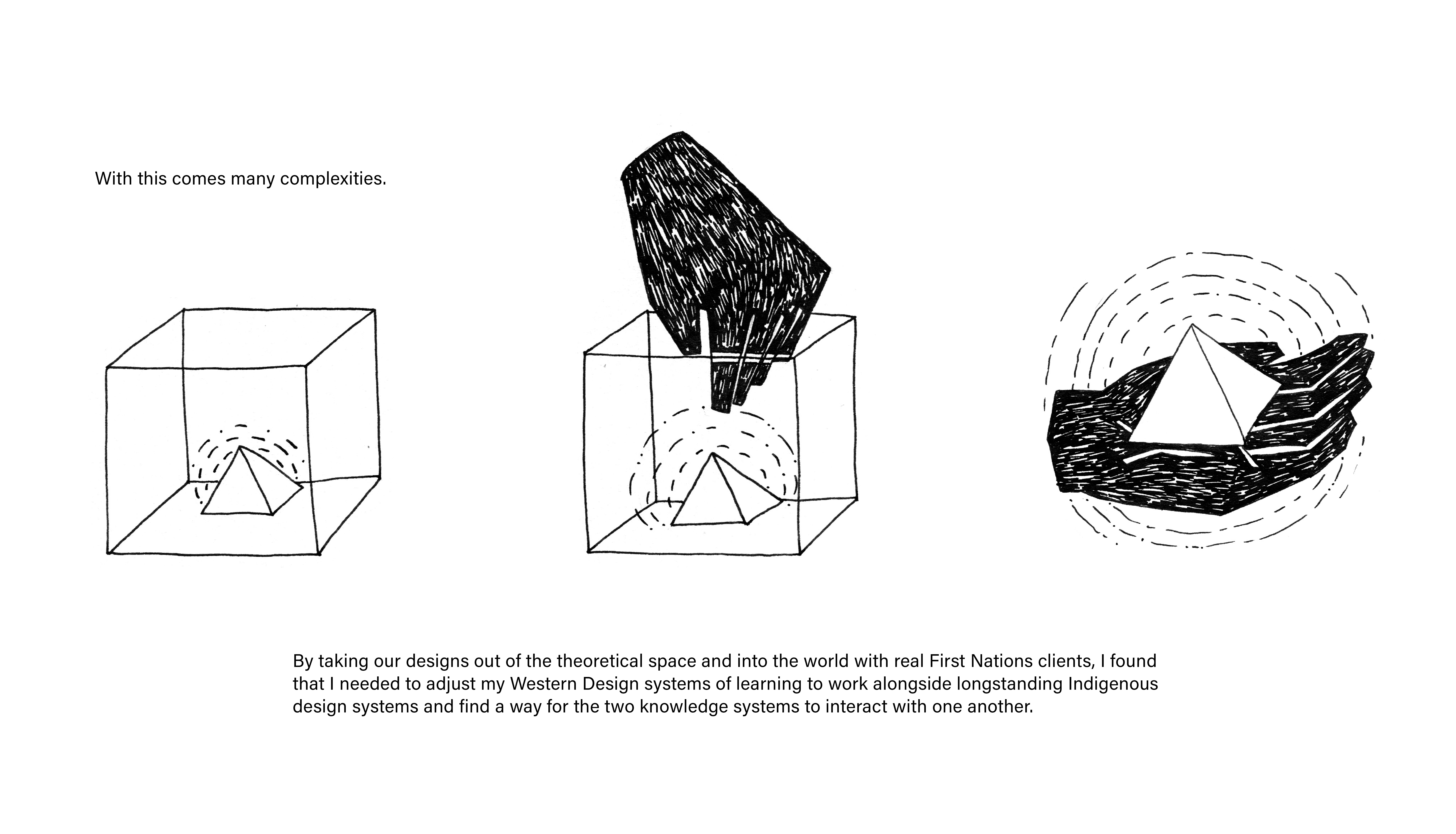 With this comes many complexities.

By taking our designs out of the theoretical space and into the world with real First Nations clients, I found that I needed to adjust my Western Design systems of learning to work alongside longstanding Indigenous design systems and find a way for the two knowledge systems to interact with one another.