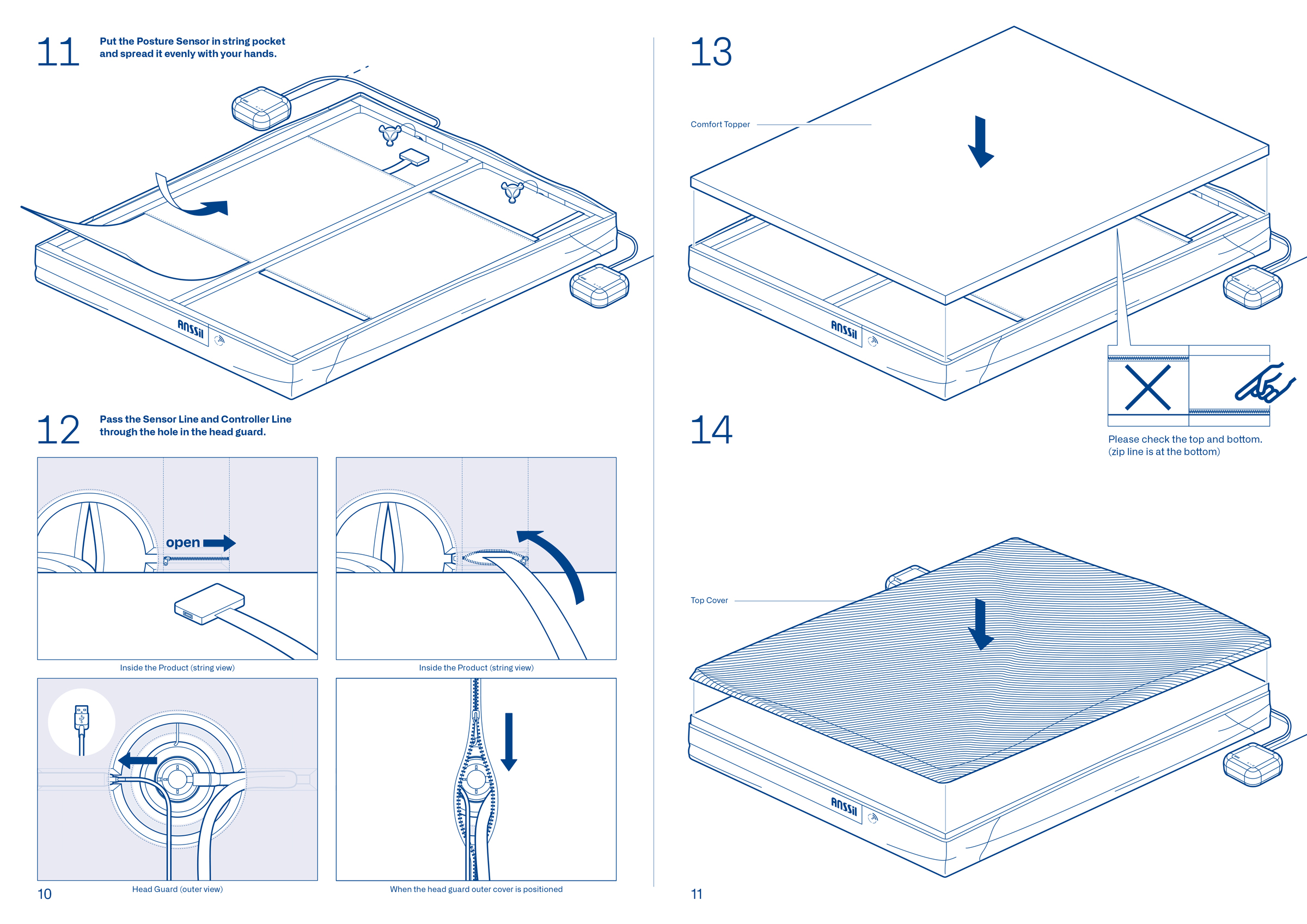 11 Put the Posture Sensor in string pocket and spread it evenly with your hands.

ANSSil

12 Pass the Sensor Line and Controller Line through the hole in the head guard.

open

Inside the Product (string view)

Inside the Product (string view)

Head Guard (outer view)

When the head guard outer cover is positioned

10

13

Comfort Topper

ANSSil

Please check the top and bottom. (zip line is at the bottom)

14

Top Cover

ANSSil

11