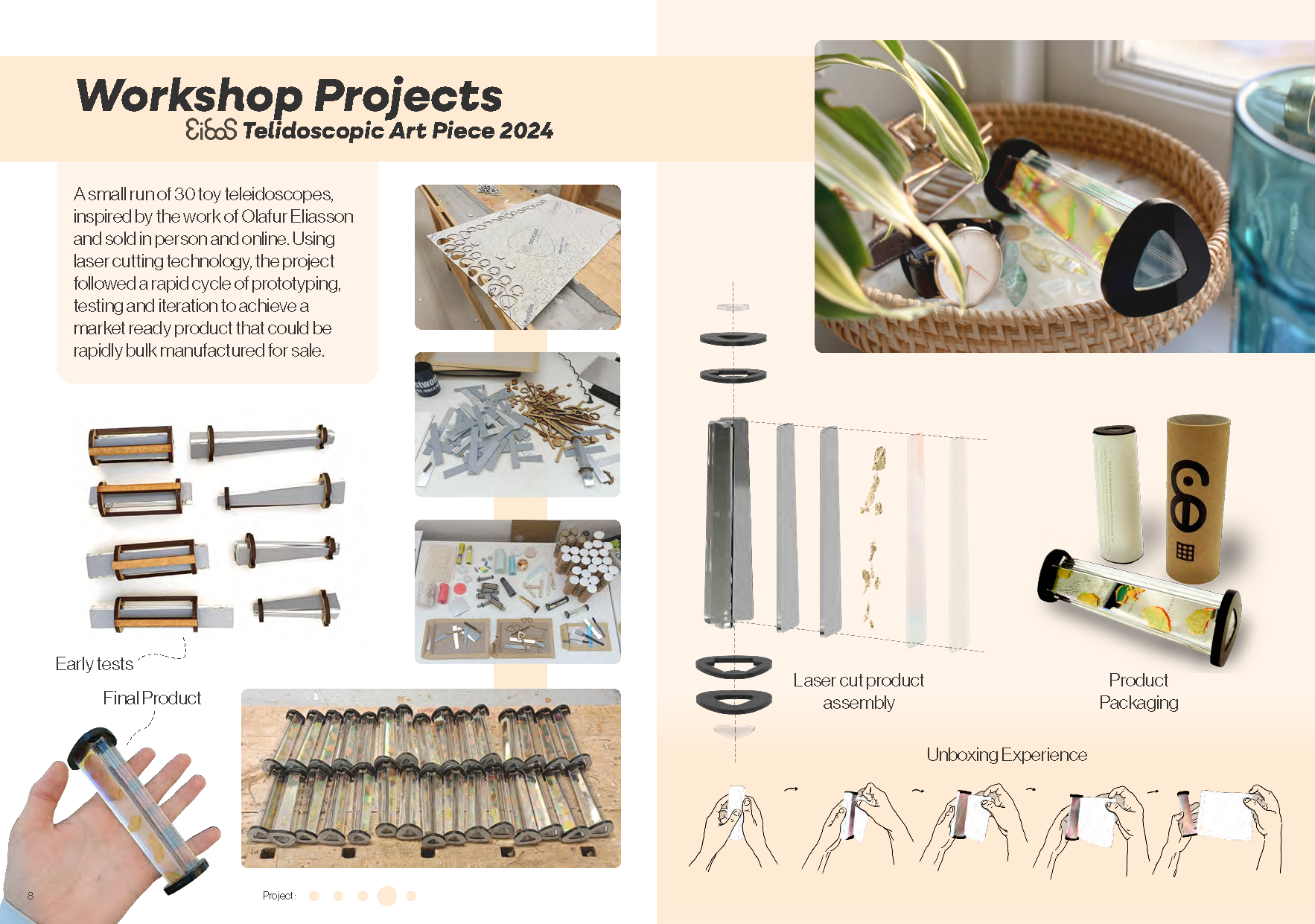 Workshop Projects

Eidos Telidoscopic Art Piece 2024

A small run of 30 toy teleidoscopes, inspired by the work of Olafur Eliasson and sold in person and online. Using laser cutting technology, the project followed a rapid cycle of prototyping, testing and iteration to achieve a market ready product that could be rapidly bulk manufactured for sale.

Early tests

Final Product

Laser cut product assembly

Product Packaging

Unboxing Experience

8

Project: