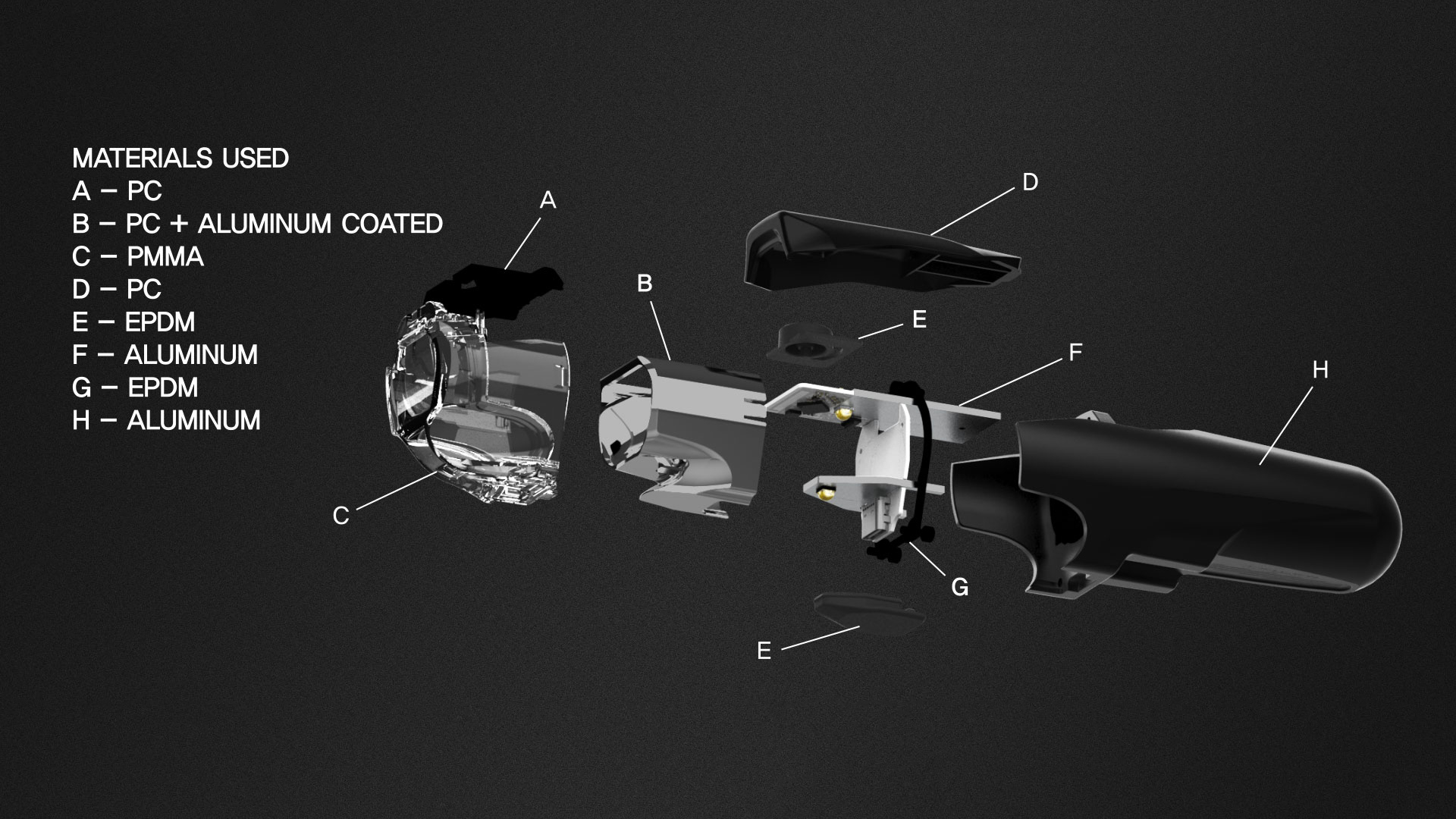 MATERIALS USED
A – PC
B – PC + ALUMINUM COATED
C – PMMA
D – PC
E – EPDM
F – ALUMINUM
G – EPDM
H – ALUMINUM

A

D

B

E

F

H

C

G

E