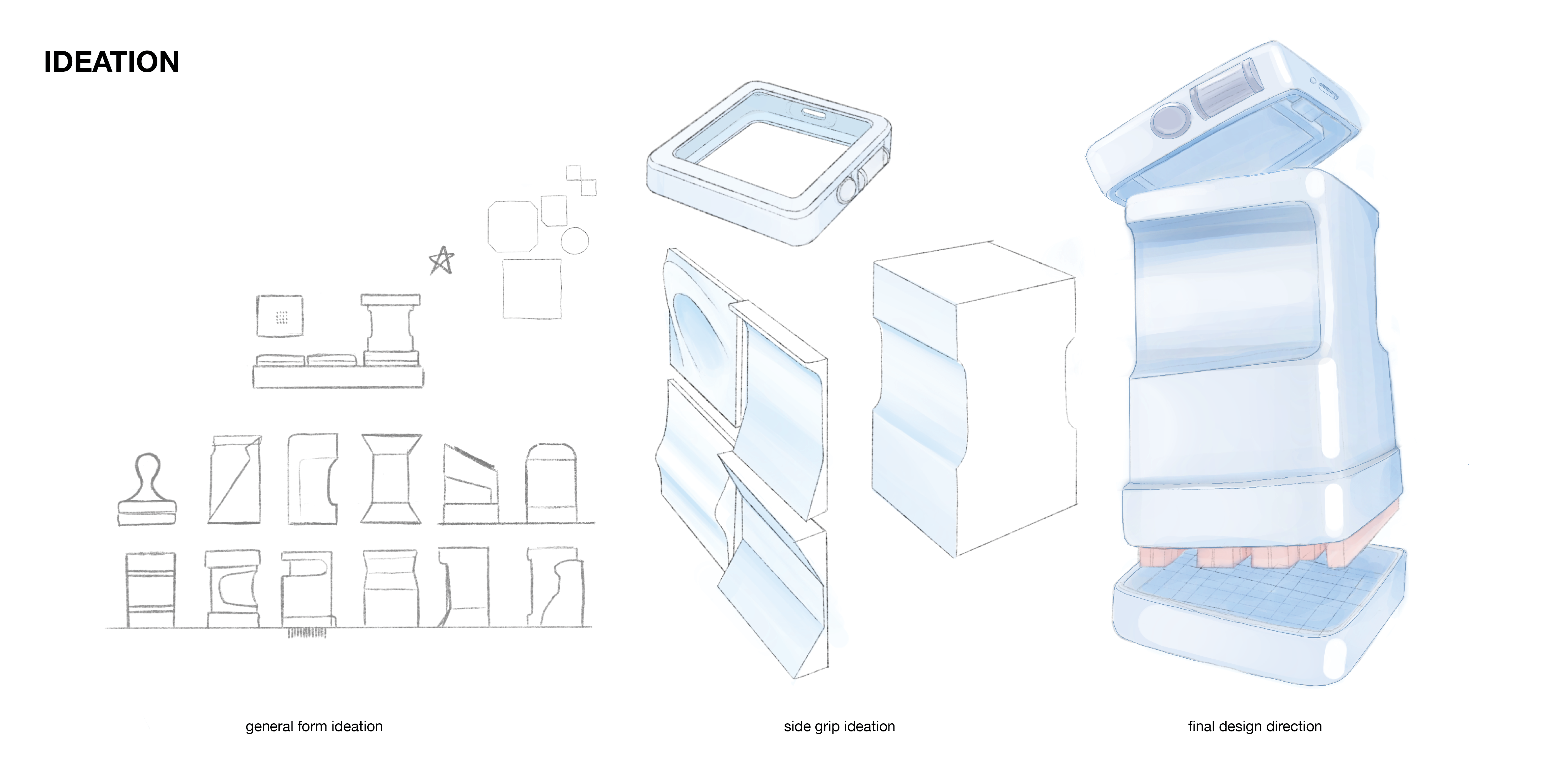 IDEATION

general form ideation

side grip ideation

final design direction