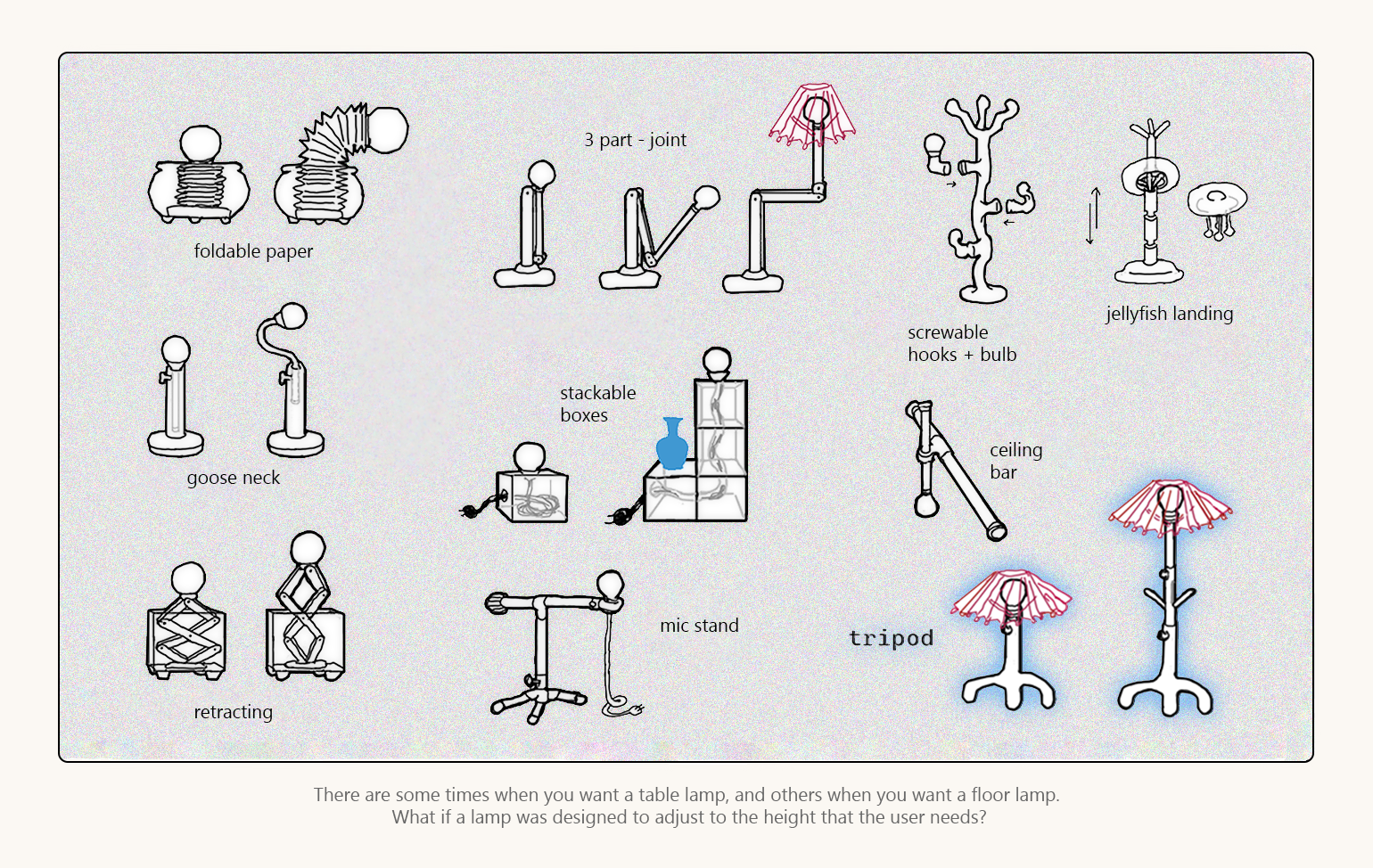 foldable paper

3 part - joint

screwable hooks + bulb

jellyfish landing

goose neck

stackable boxes

ceiling bar

retracting

mic stand

tripod

There are some times when you want a table lamp, and others when you want a floor lamp. What if a lamp was designed to adjust to the height that the user needs?